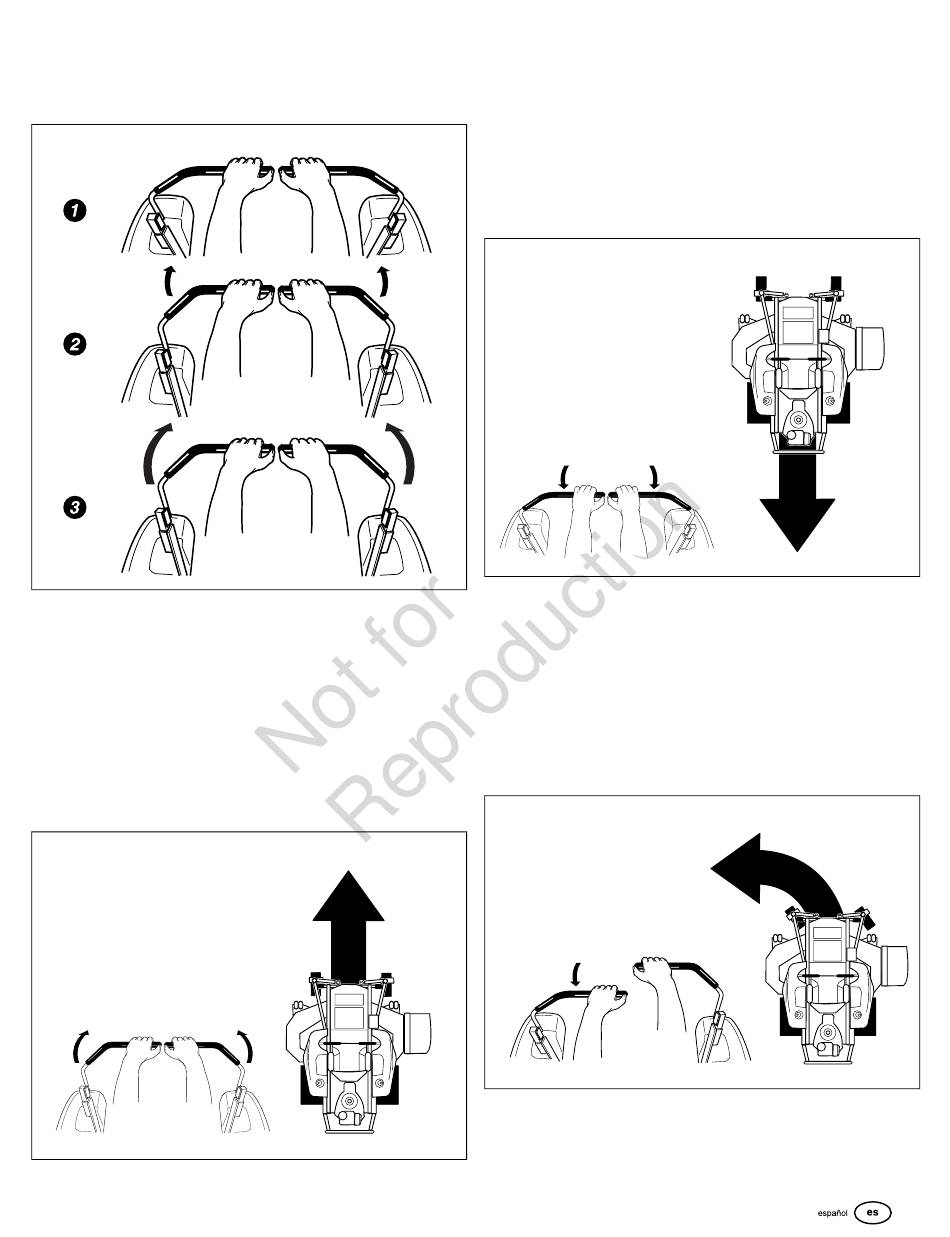 1

2

3

Not for Reproduction

español es