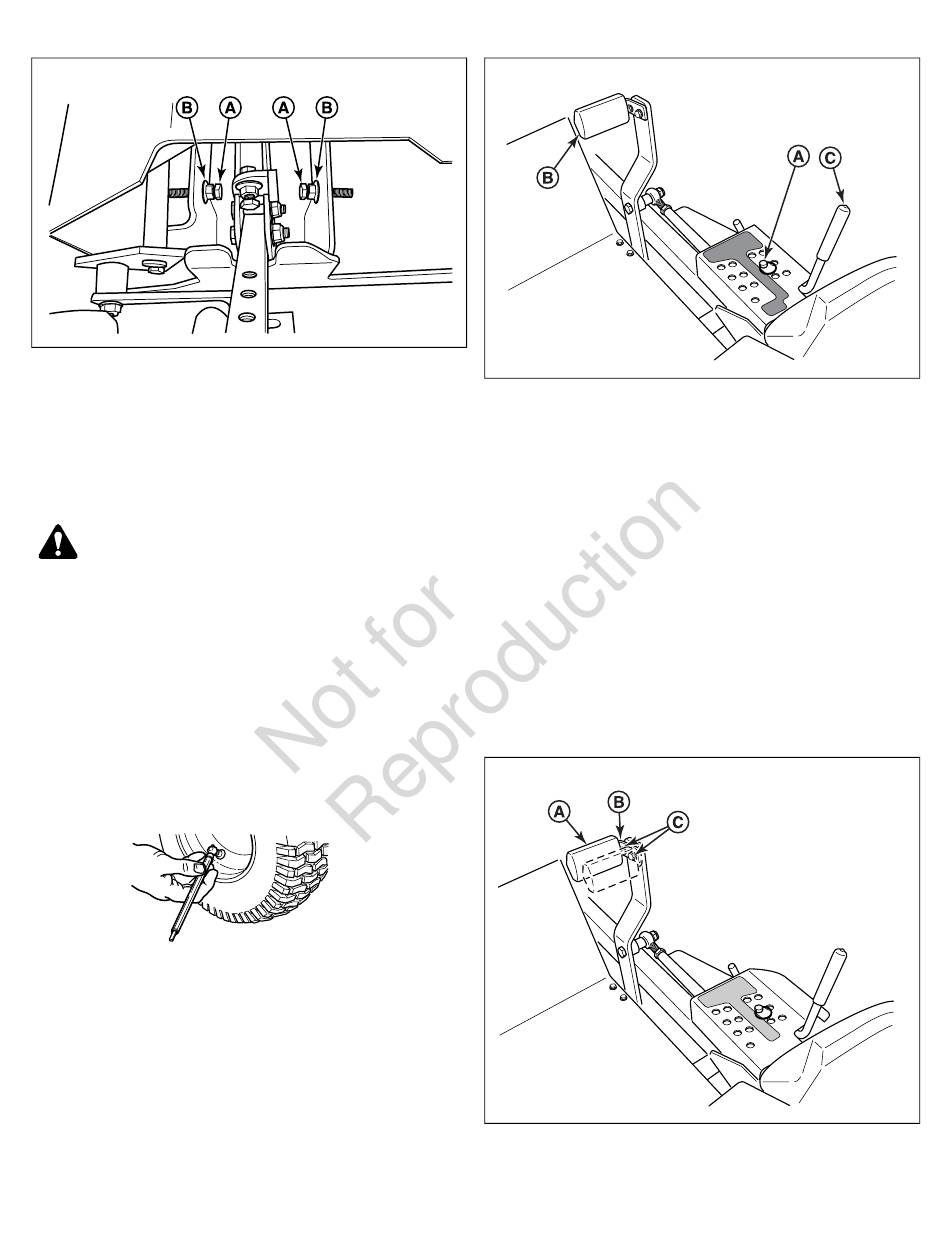 B A A B

B A C

Not for Reproduction

A B C