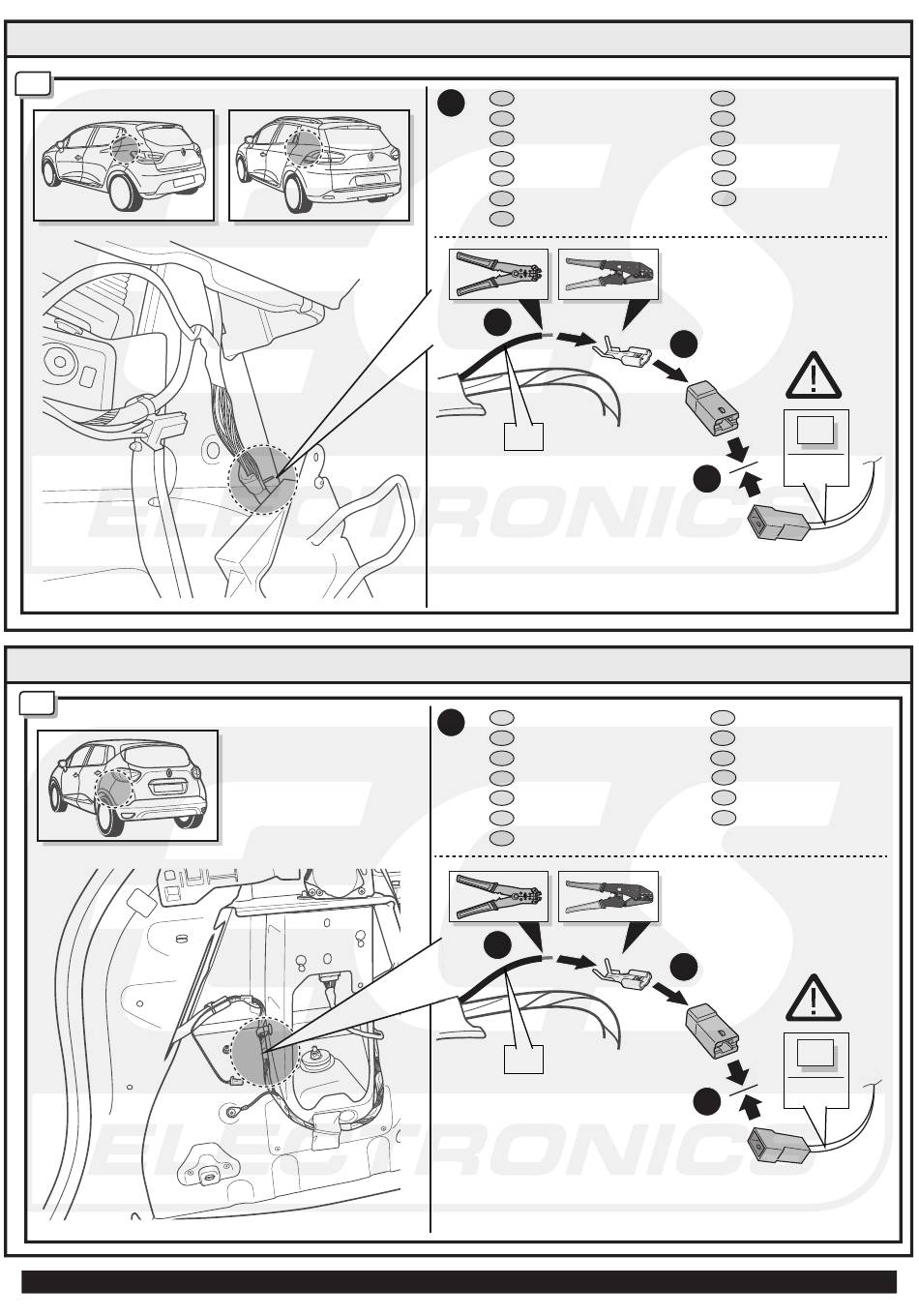 ECS ELECTRONICS

ECS ELECTRONICS