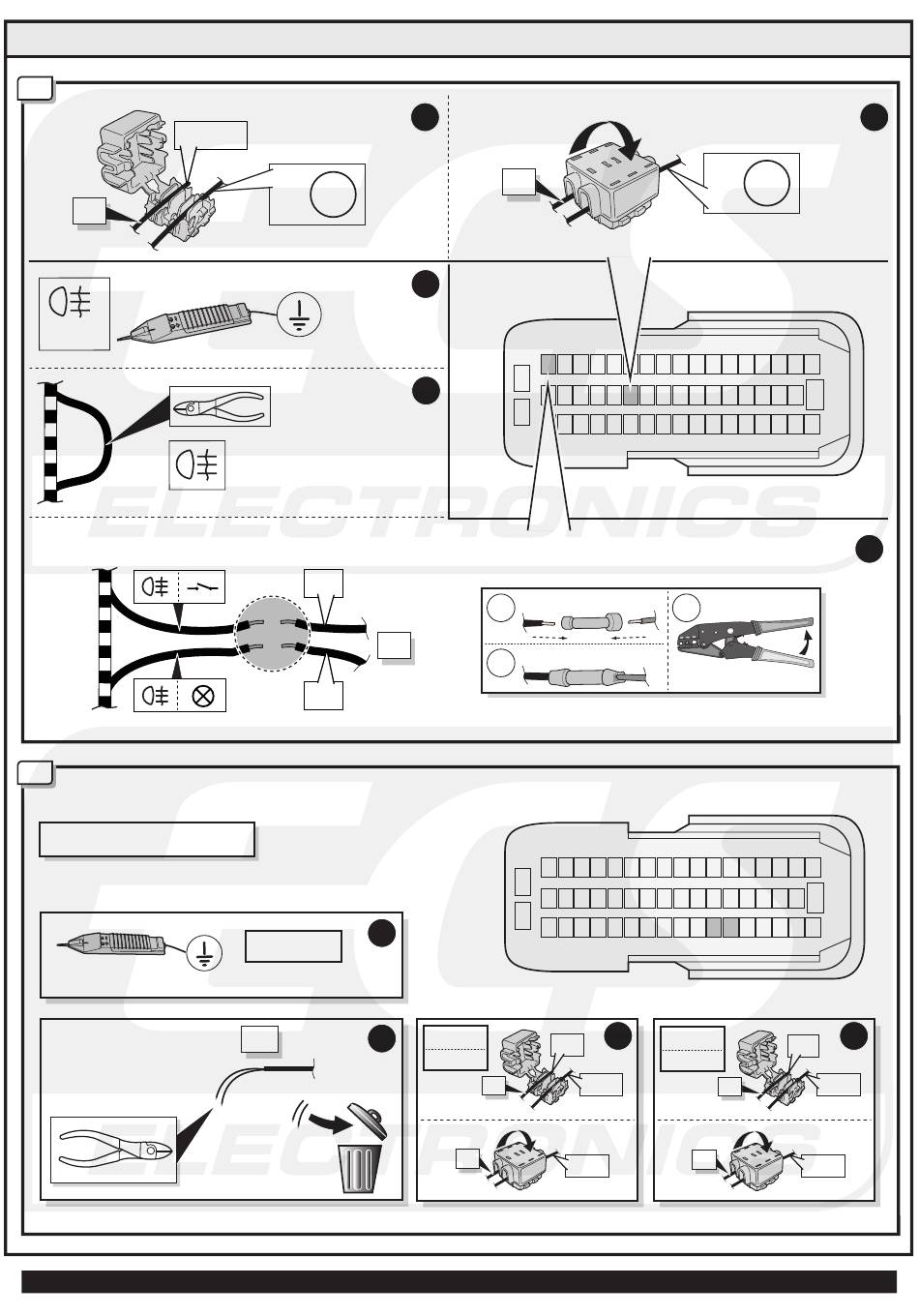 ELECTRONICS

ELECTRONICS