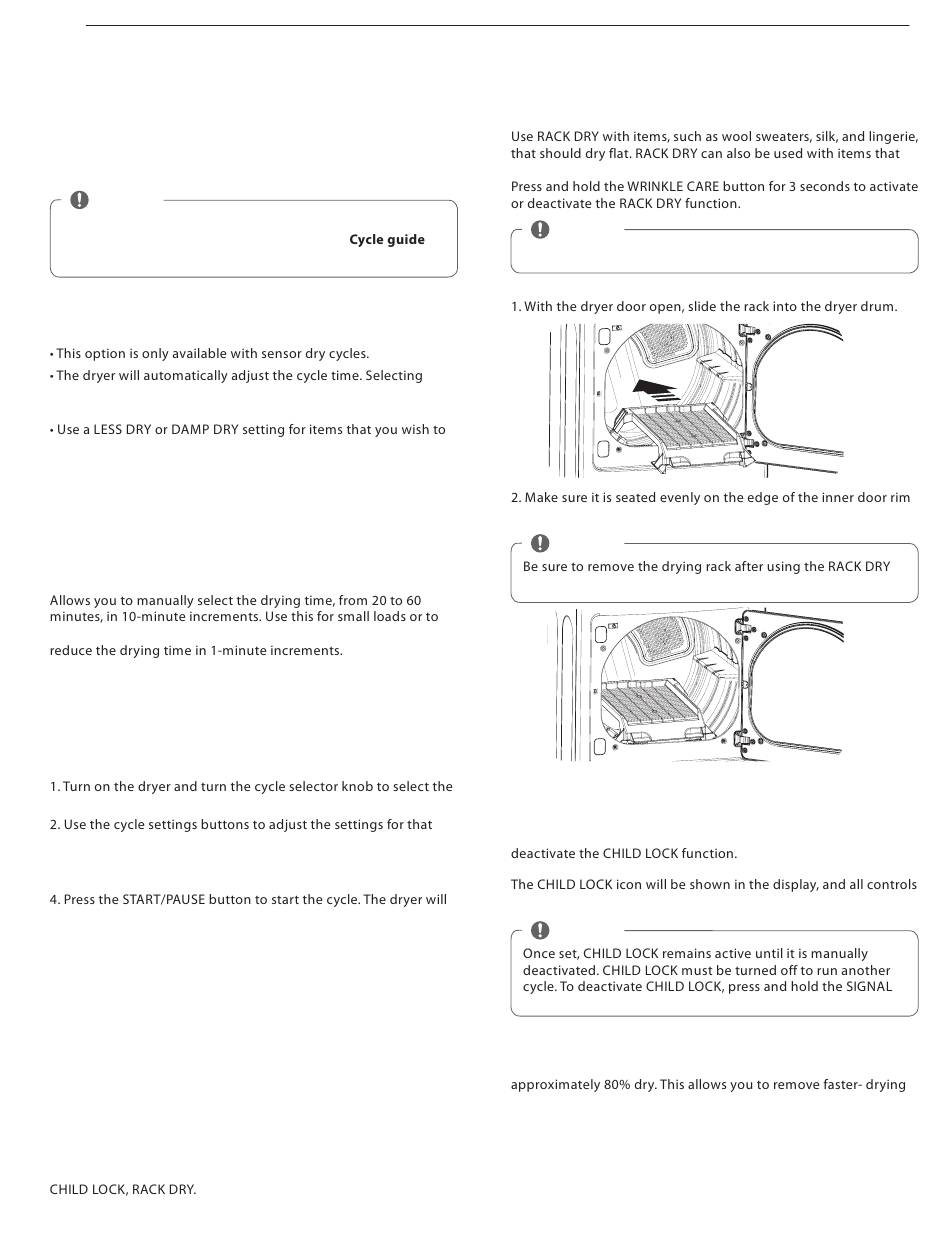 Cycle guide

• This option is only available with sensor dry cycles.

• The dryer will automatically adjust the cycle time. Selecting

• Use a LESS DRY or DAMP DRY setting for items that you wish to

Allows you to manually select the drying time, from 20 to 60 minutes, in 10-minute increments. Use this for small loads or to

reduce the drying time in 1-minute increments.

1. Turn on the dryer and turn the cycle selector knob to select the

2. Use the cycle settings buttons to adjust the settings for that

4. Press the START/PAUSE button to start the cycle. The dryer will

CHILD LOCK, RACK DRY.

Use RACK DRY with items, such as wool sweaters, silk, and lingerie, that should dry flat. RACK DRY can also be used with items that

Press and hold the WRINKLE CARE button for 3 seconds to activate or deactivate the RACK DRY function.

1. With the dryer door open, slide the rack into the dryer drum.

2. Make sure it is seated evenly on the edge of the inner door rim

Be sure to remove the drying rack after using the RACK DRY

deactivate the CHILD LOCK function.

The CHILD LOCK icon will be shown in the display, and all controls

Once set, CHILD LOCK remains active until it is manually deactivated. CHILD LOCK must be turned off to run another cycle. To deactivate CHILD LOCK, press and hold the SIGNAL

approximately 80% dry. This allows you to remove faster- drying