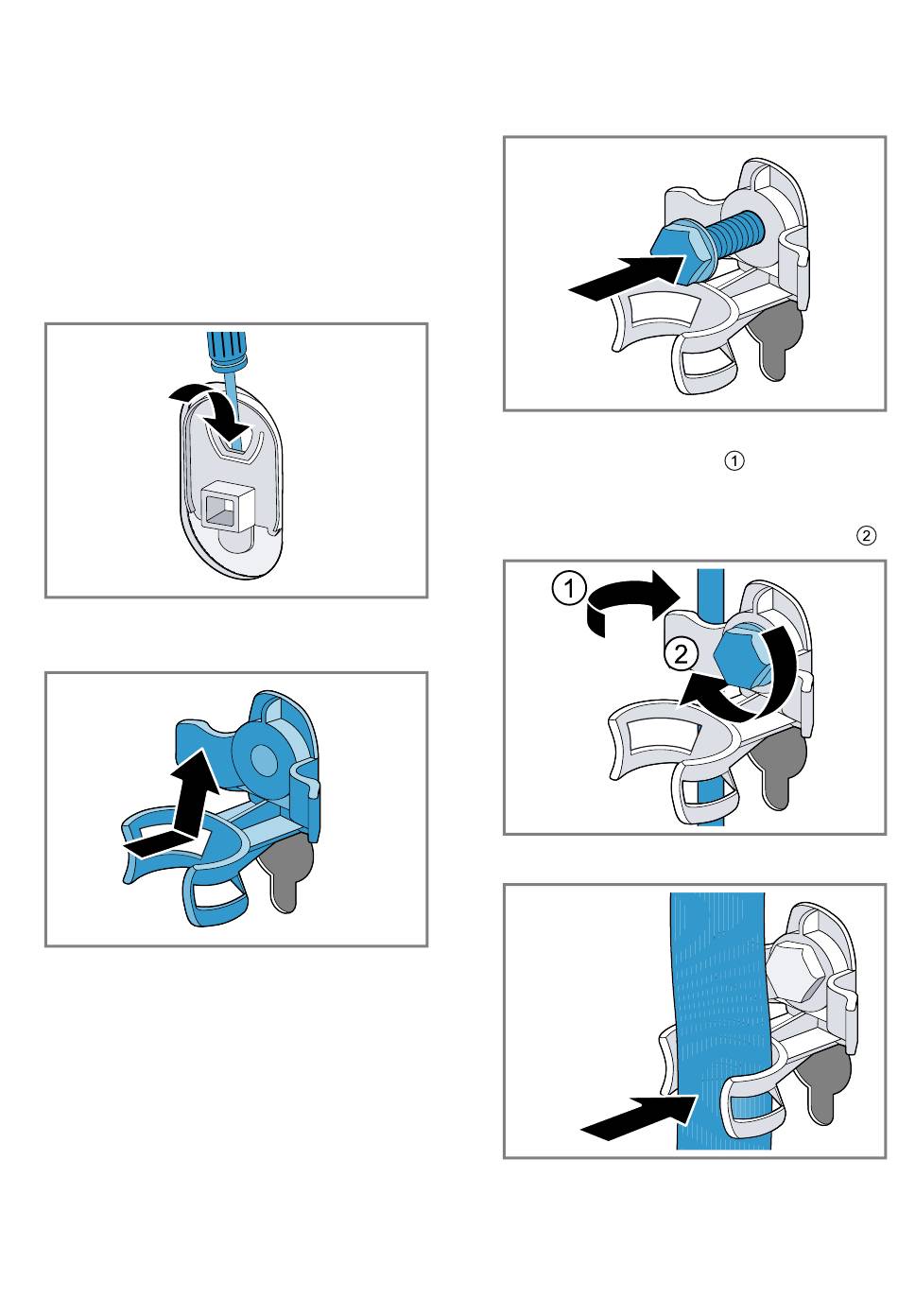 ①

②

1
2