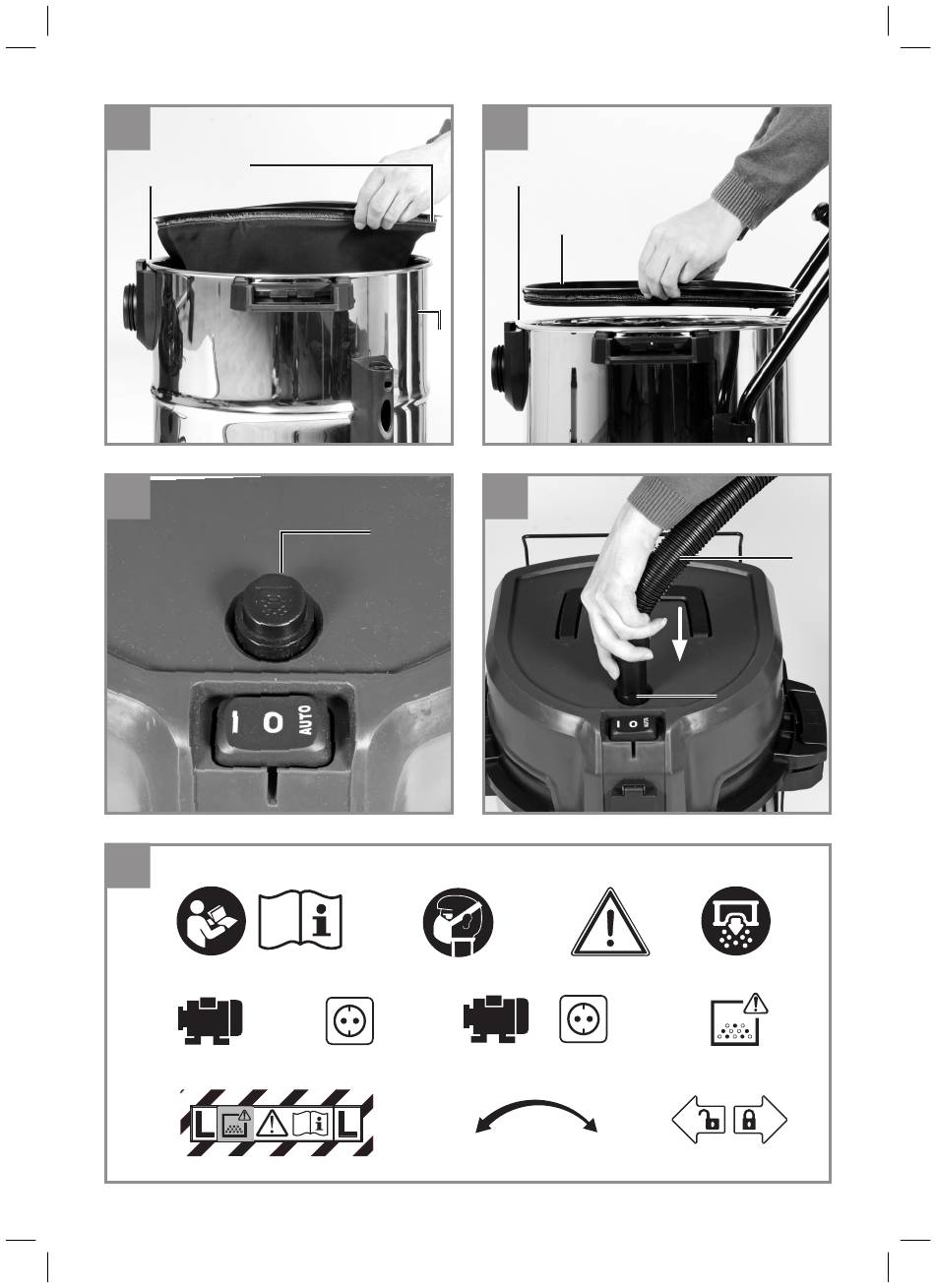 I O AUTO

I O AUTO

L L