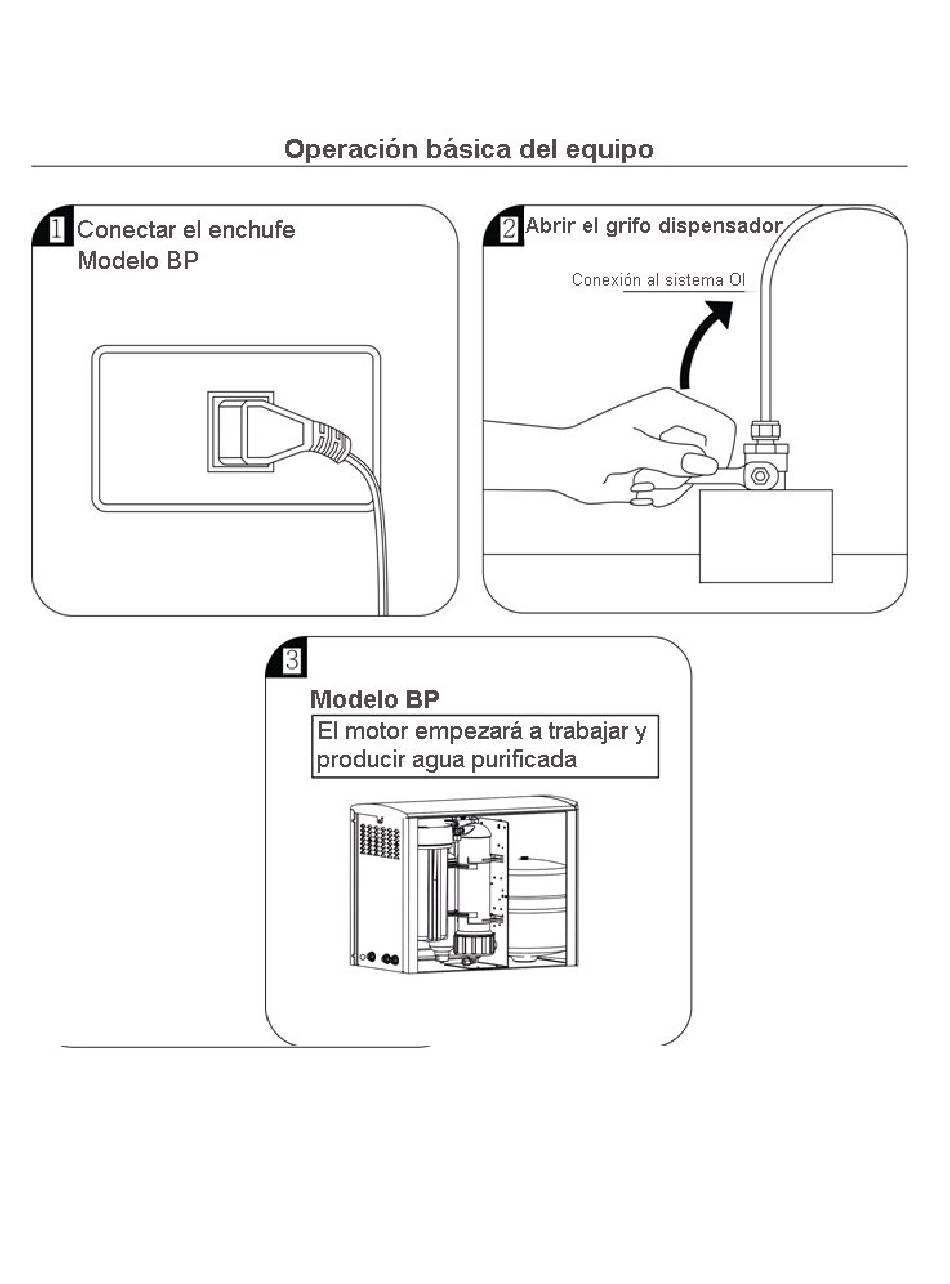 Operación básica del equipo

1 Conectar el enchufe
Modelo BP

2 Abrir el grifo dispensador

Conexión al sistema OI

3

Modelo BP

El motor empezará a trabajar y producir agua purificada