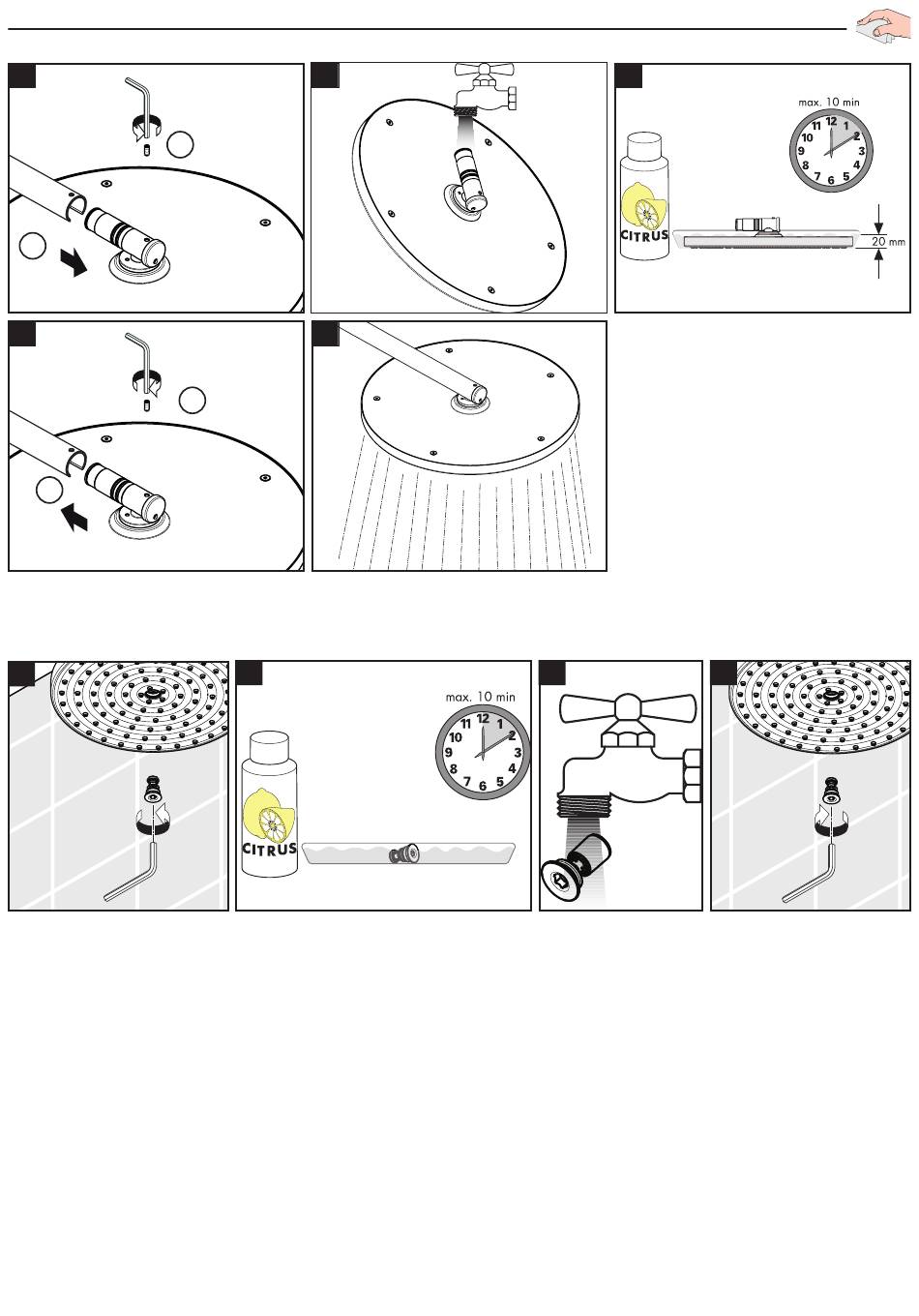 max. 10 min

12 1 2 3 4 5 6 7 8 9 10 11

CITRUS

20 mm

max. 10 min

12 1 2 3 4 5 6 7 8 9 10 11

CITRUS