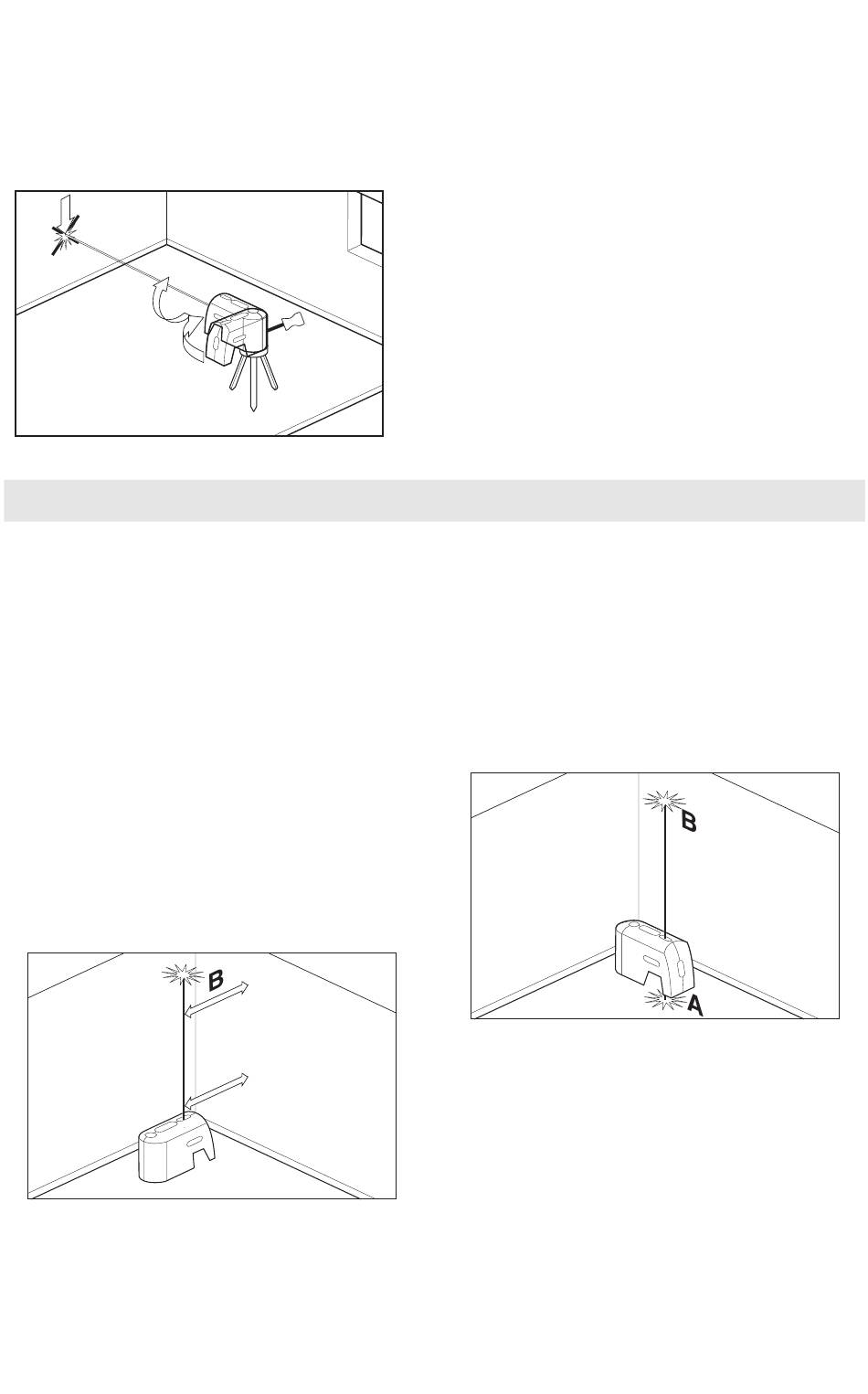 B

B

A