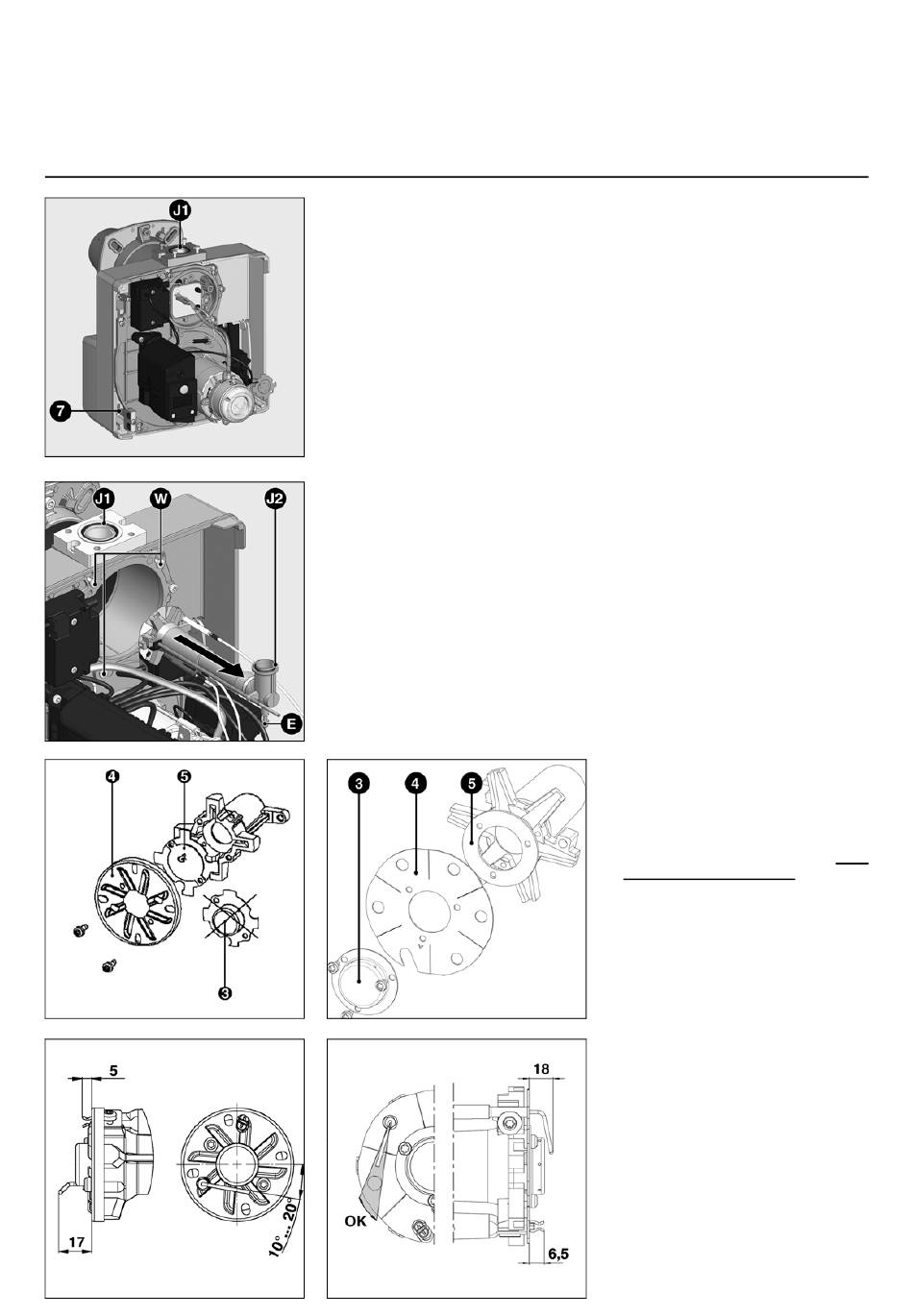 J1

7

J1

W

J2

E

4

5

3

3

4

5

5

17

10° ... 20°

18

OK

6,5