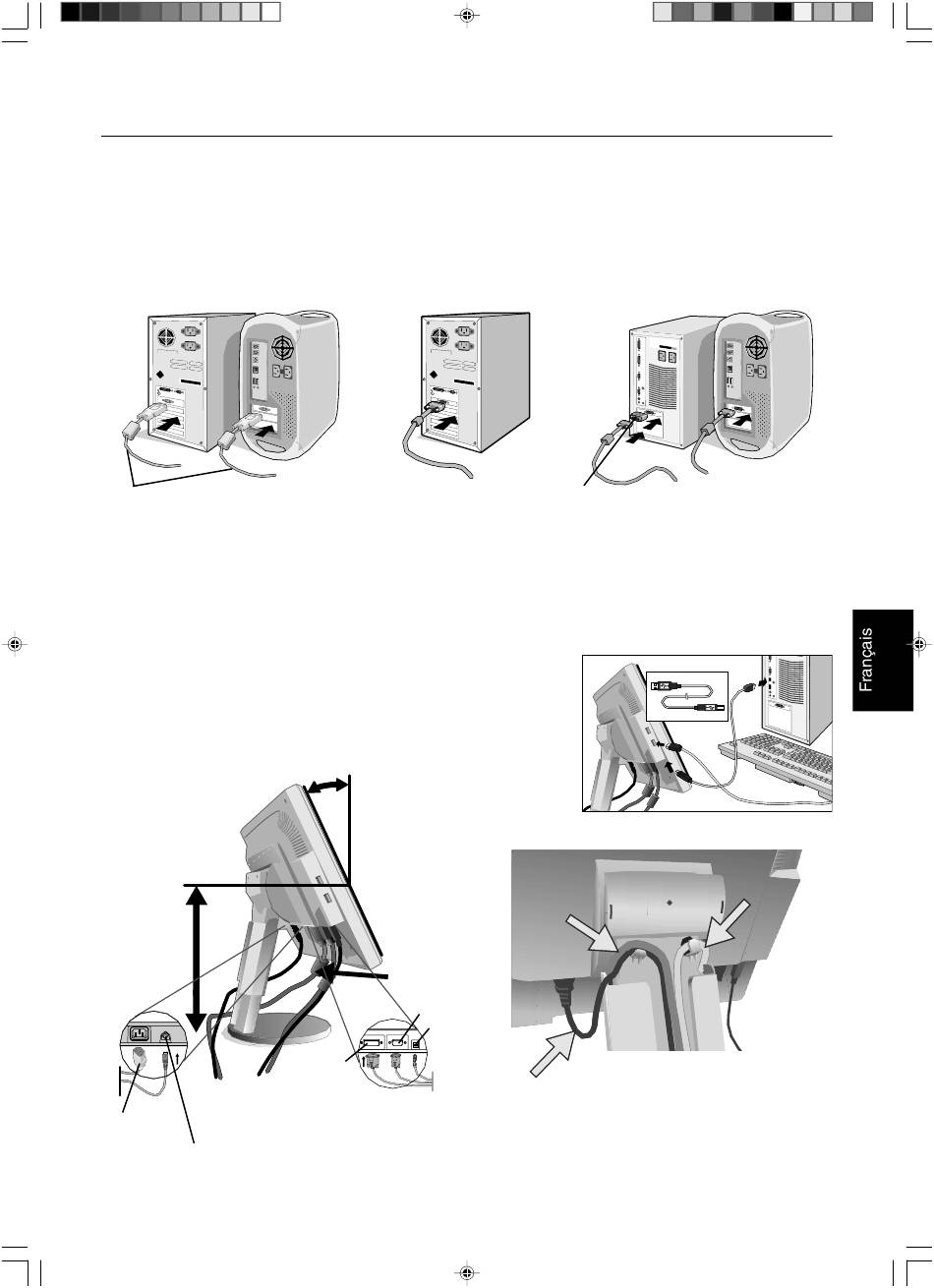 Français