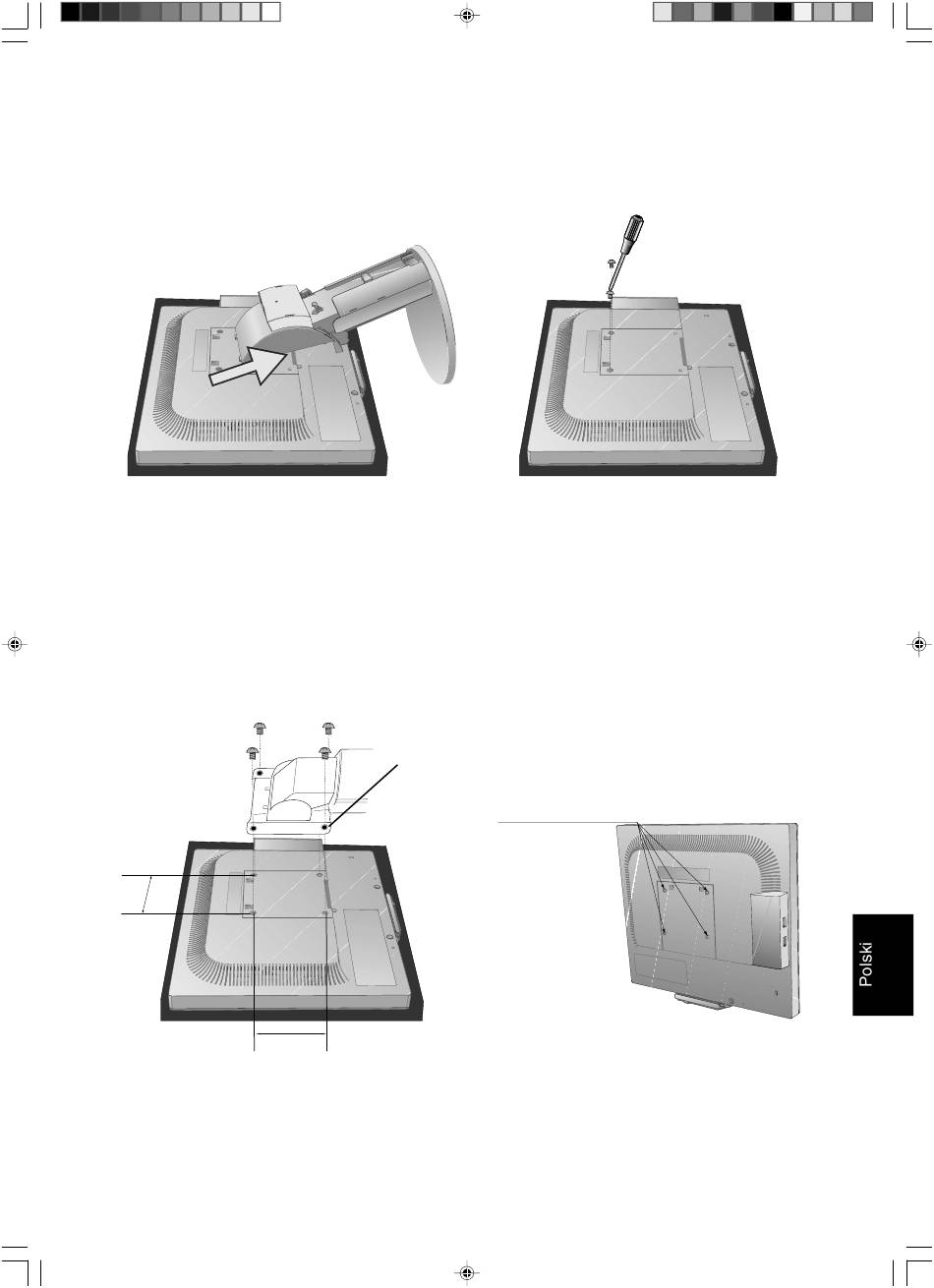 Polski