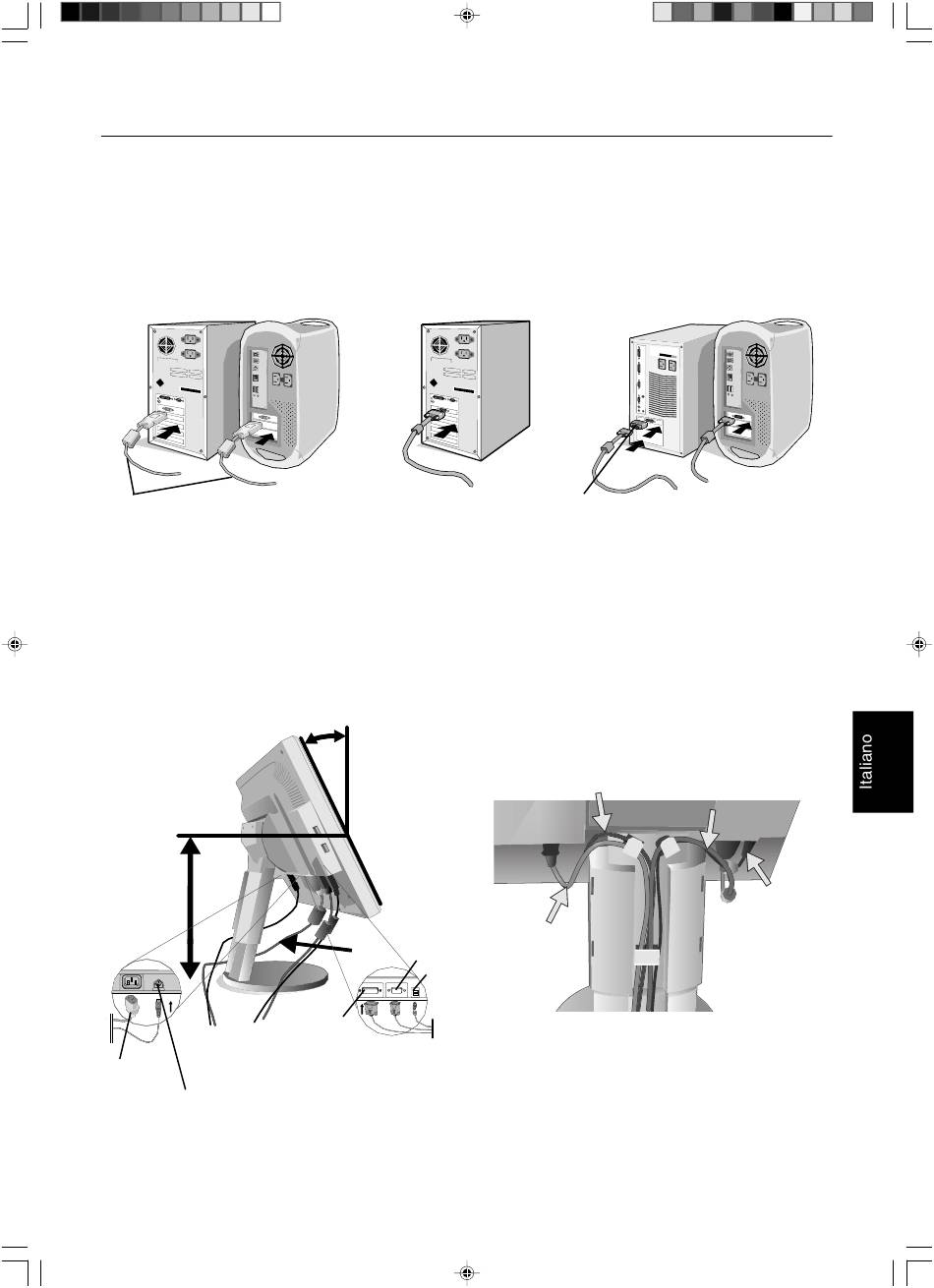 Italiano