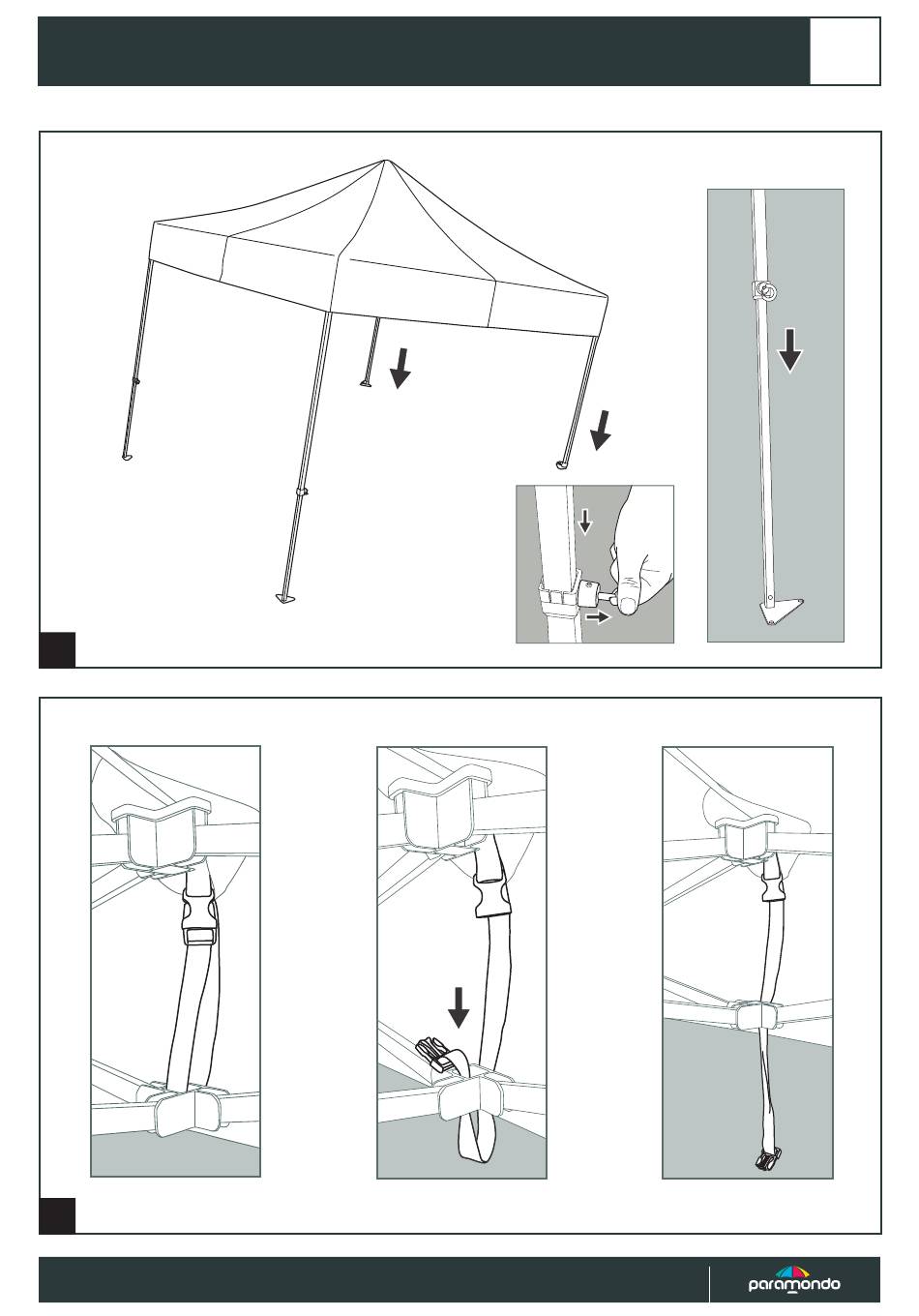 paramondo