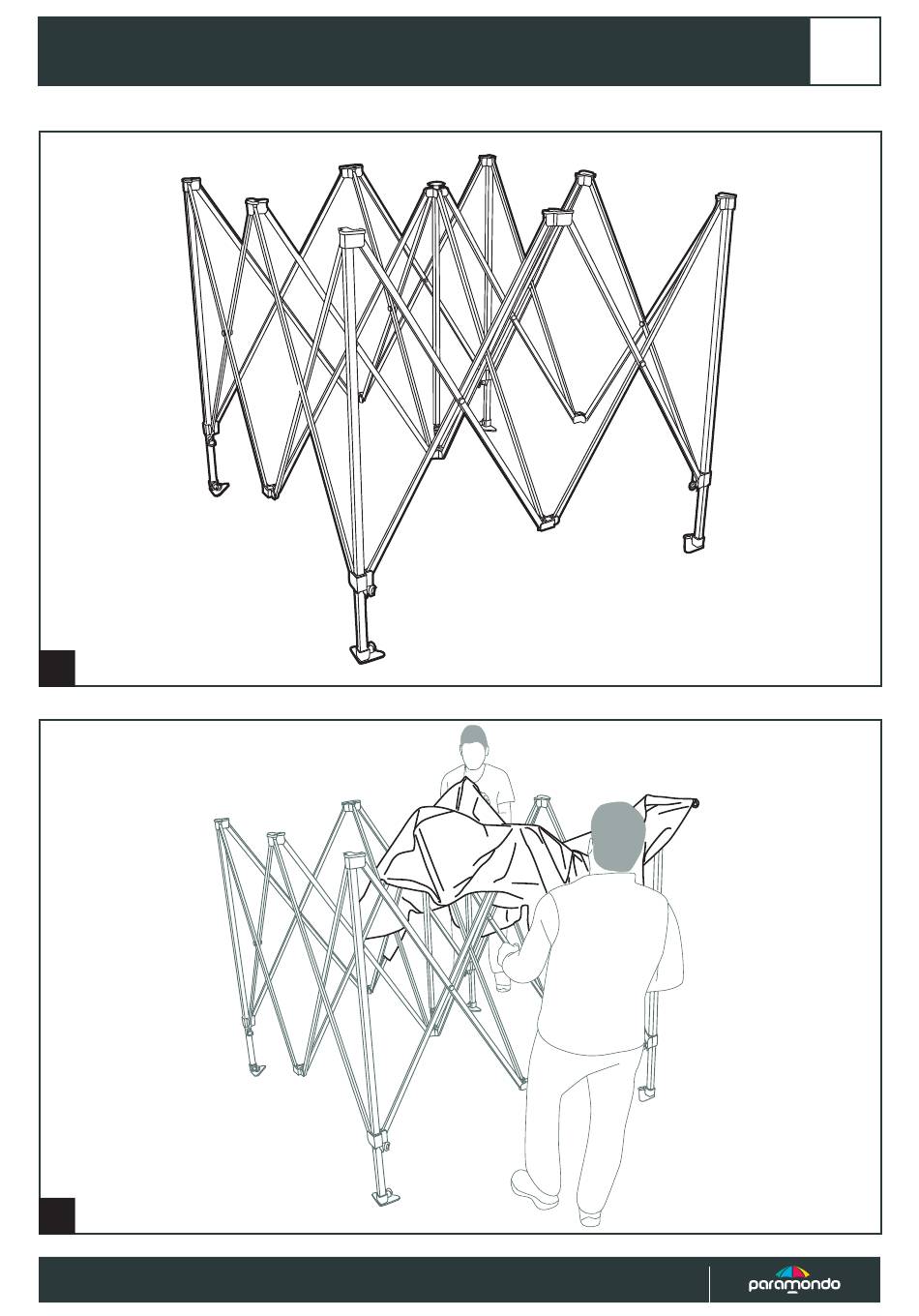 paramondo