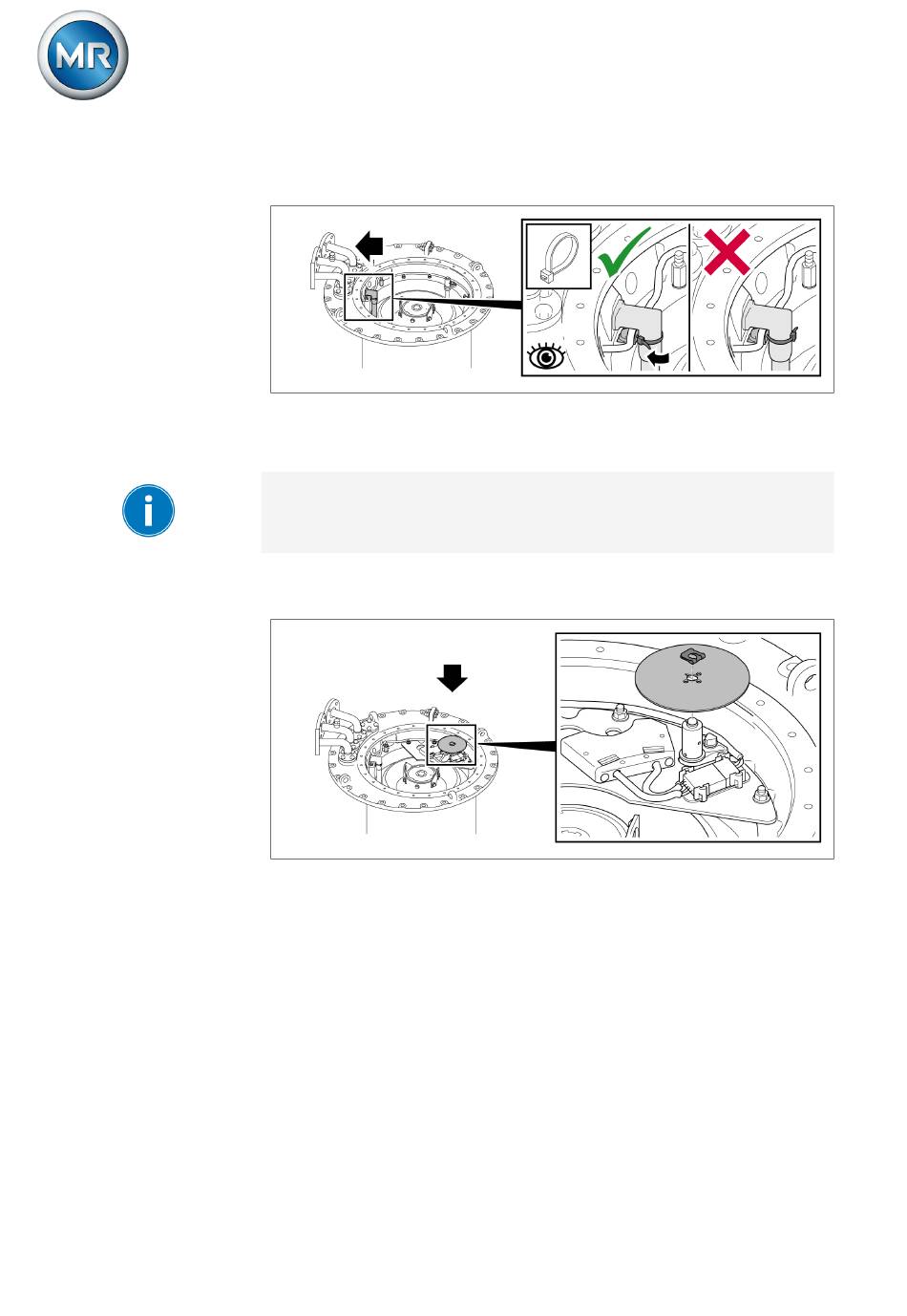 MR