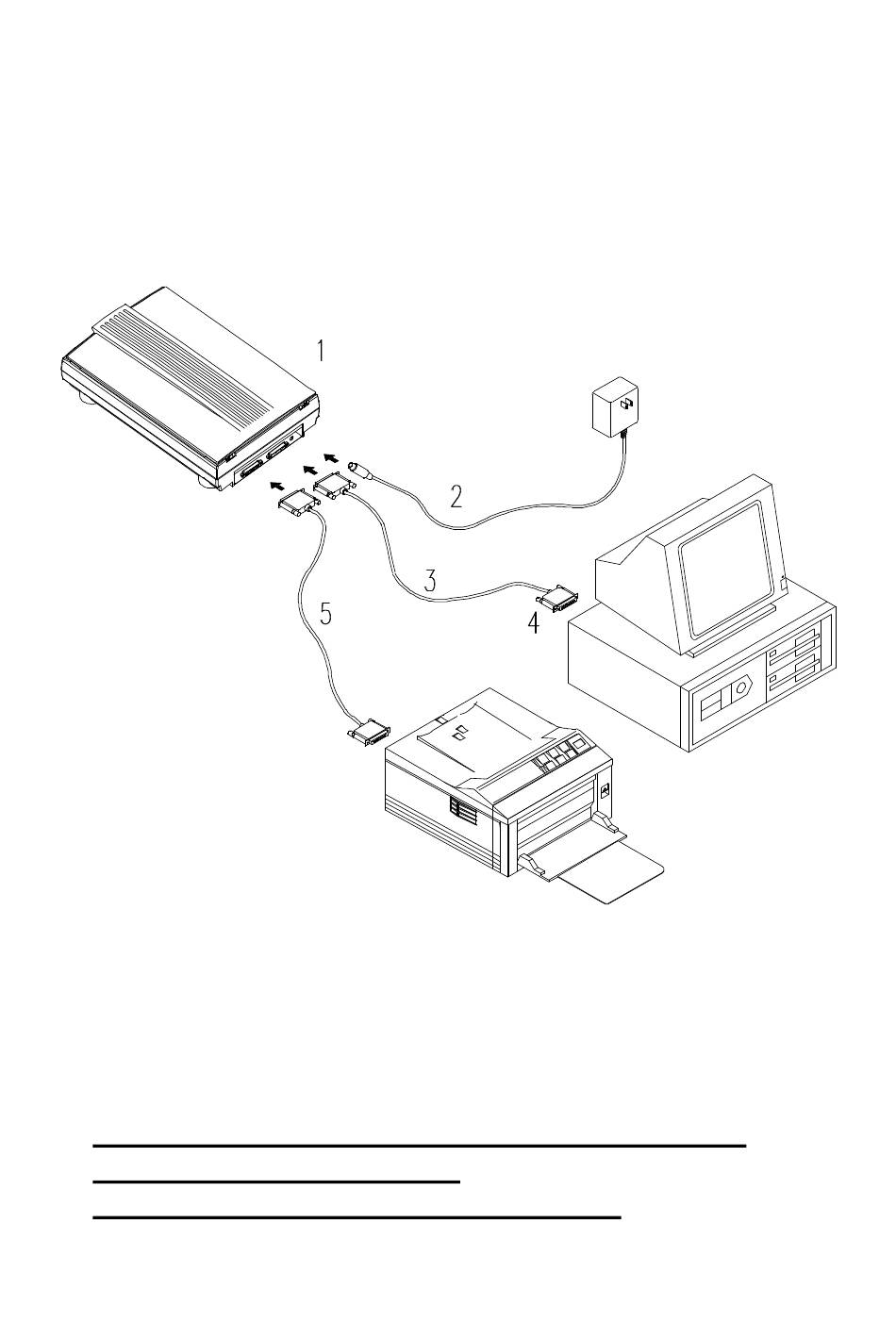 1

2

3

4

5