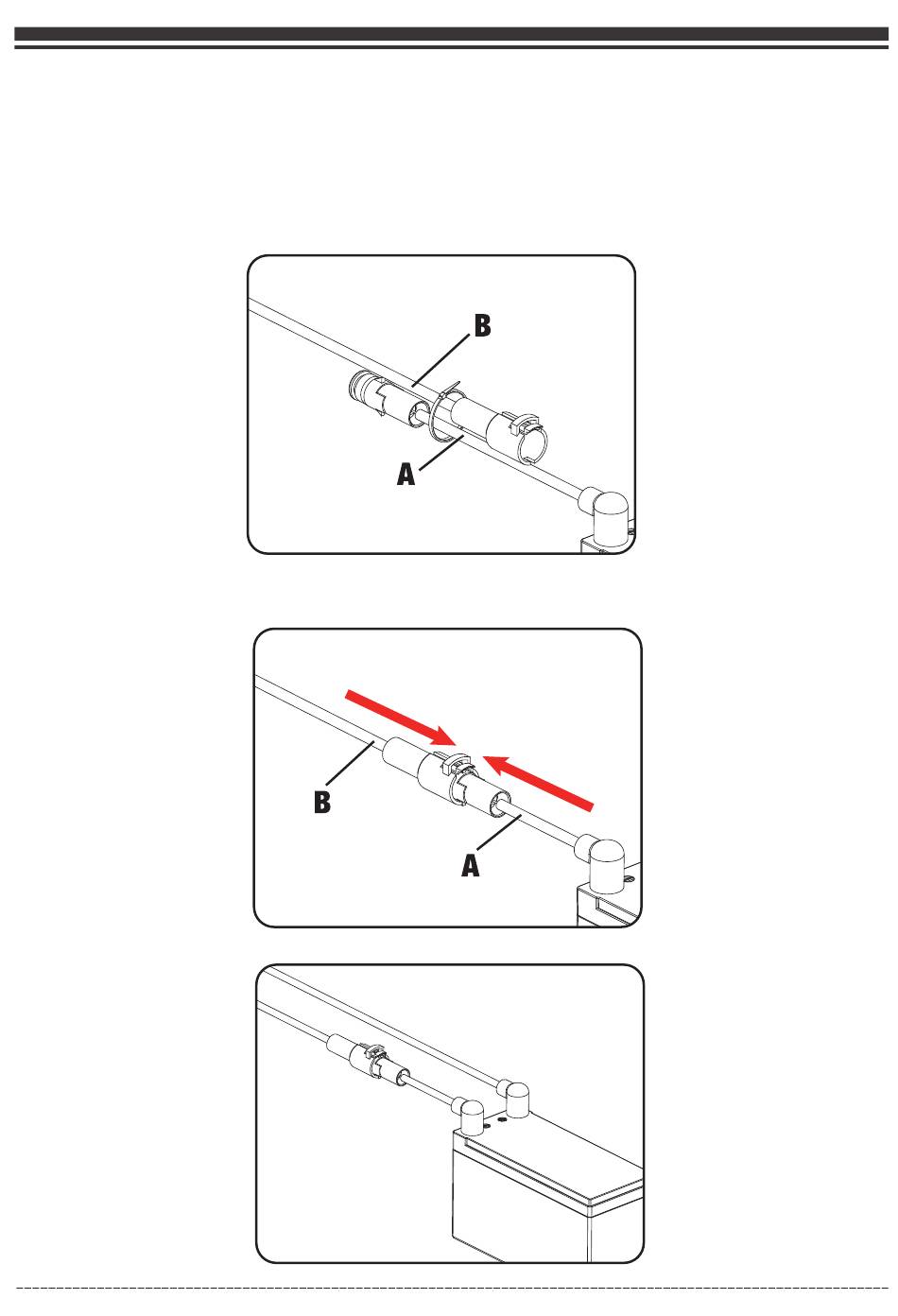 B
A
B
A