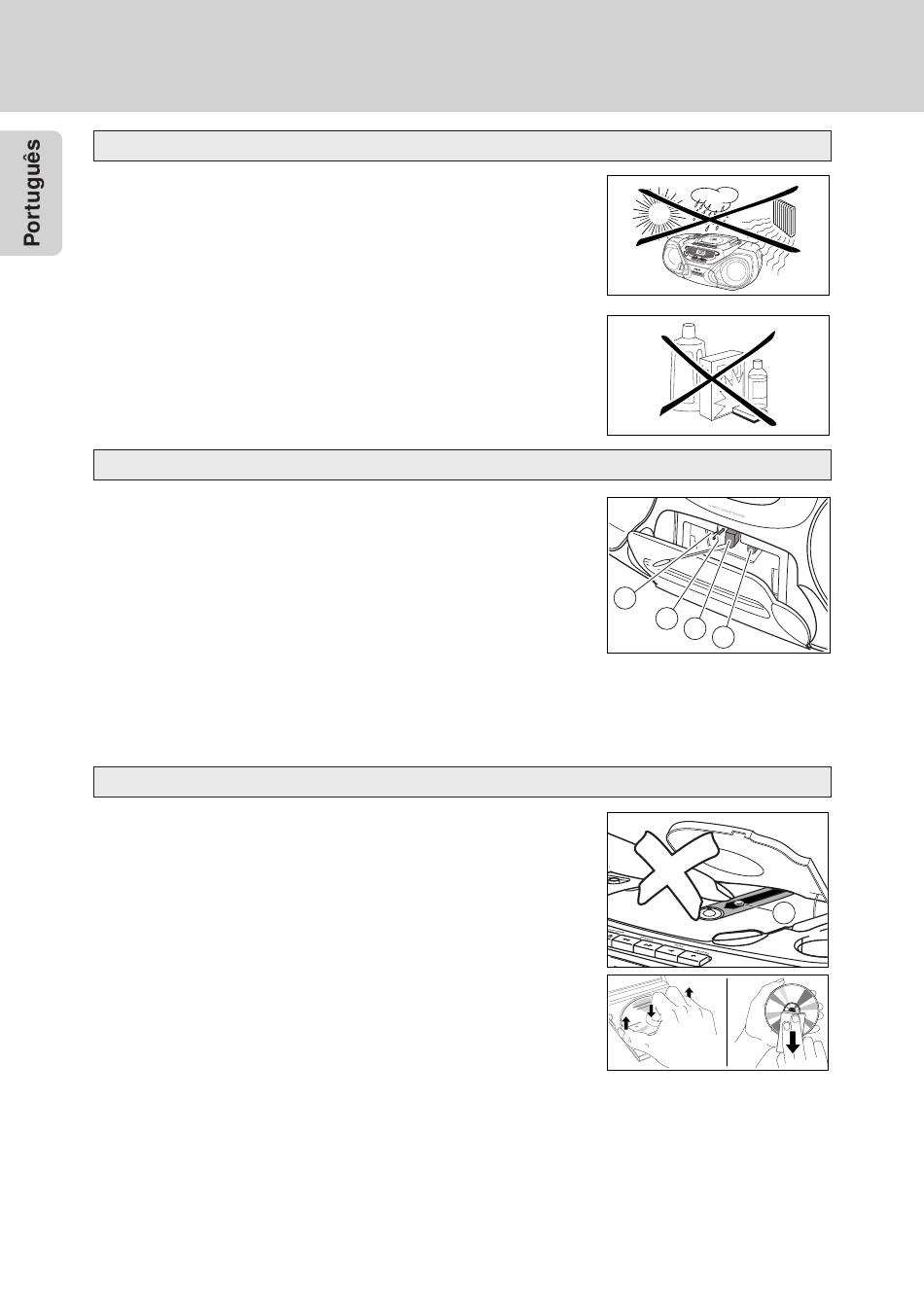 Português