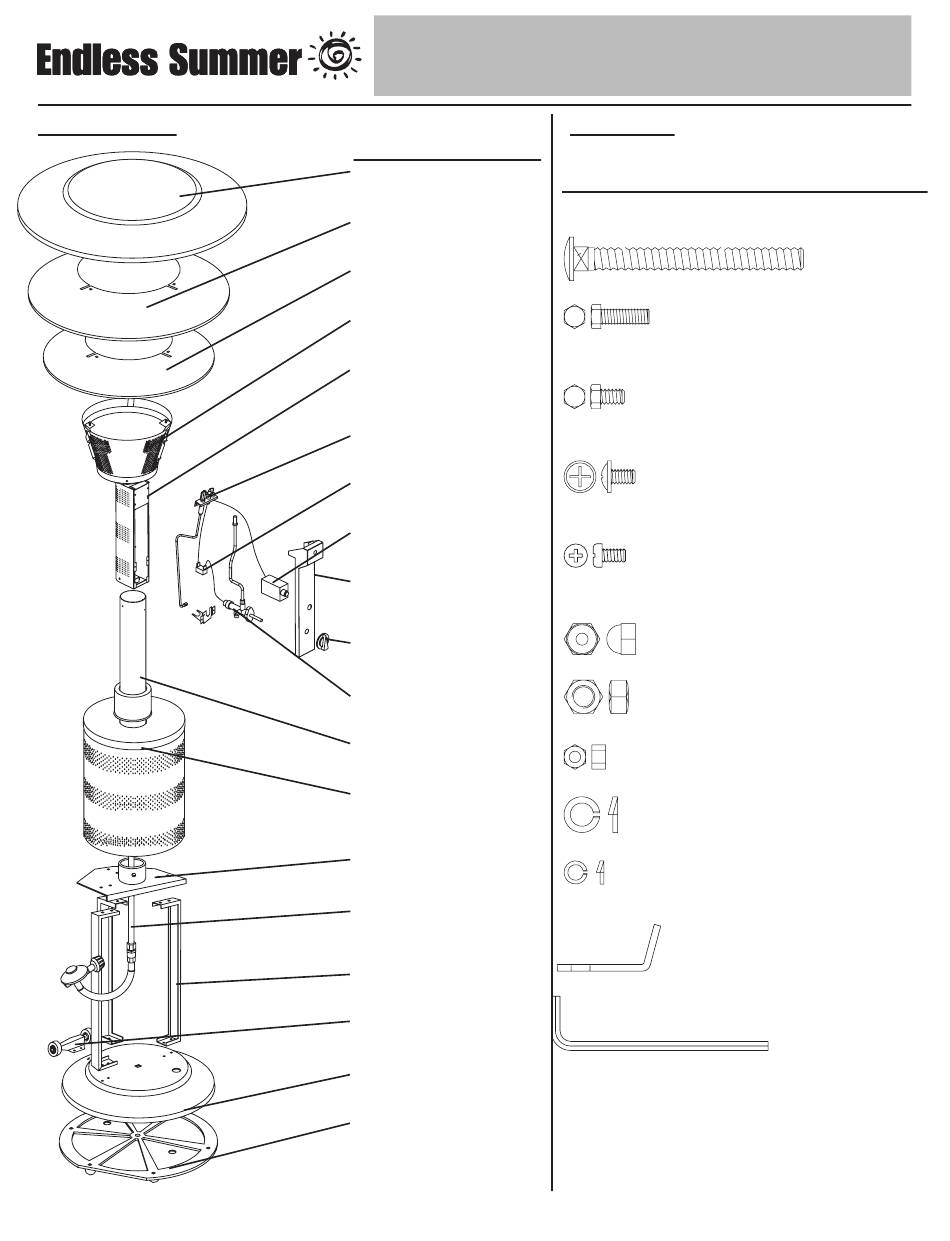 Endless Summer