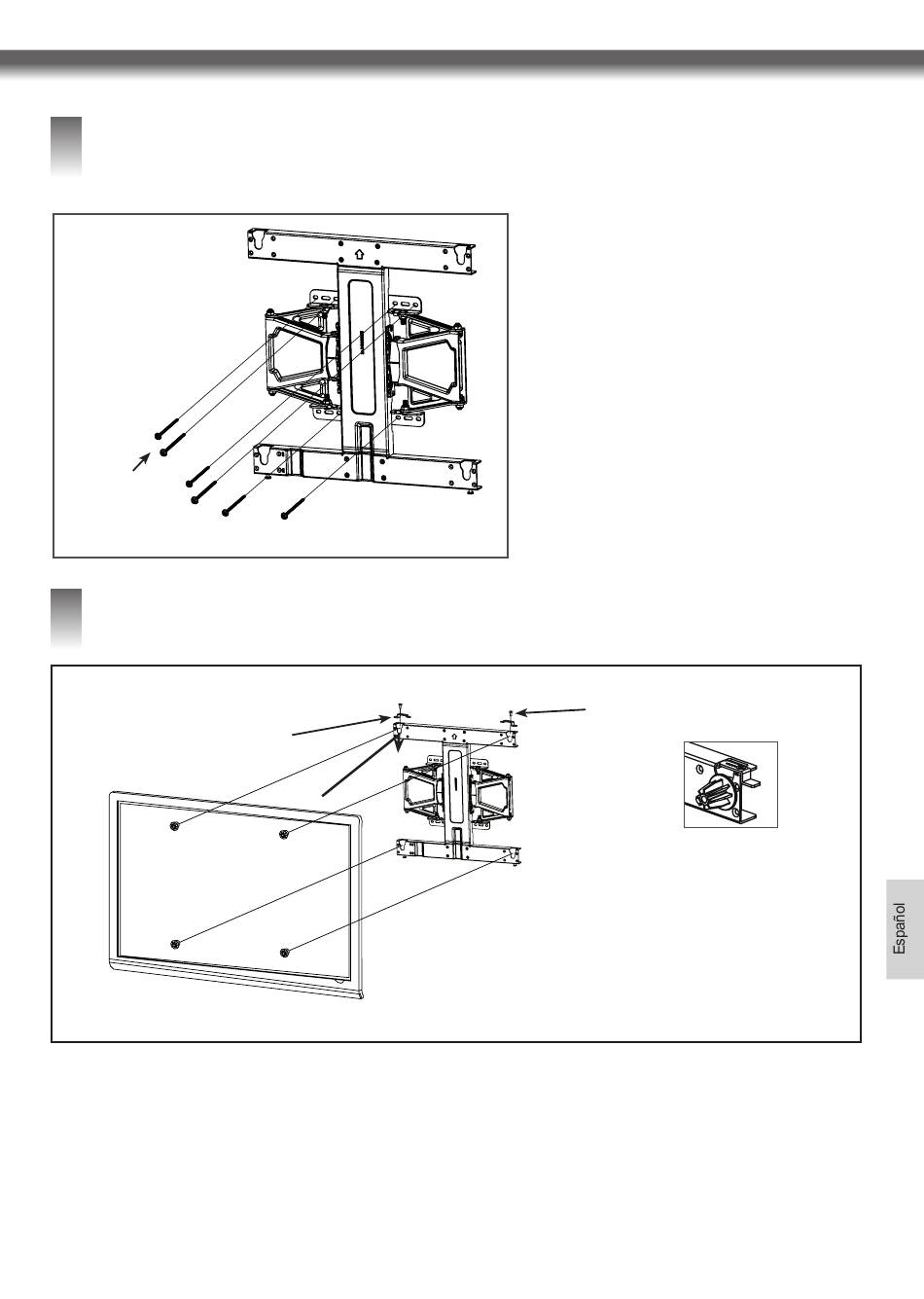 Español