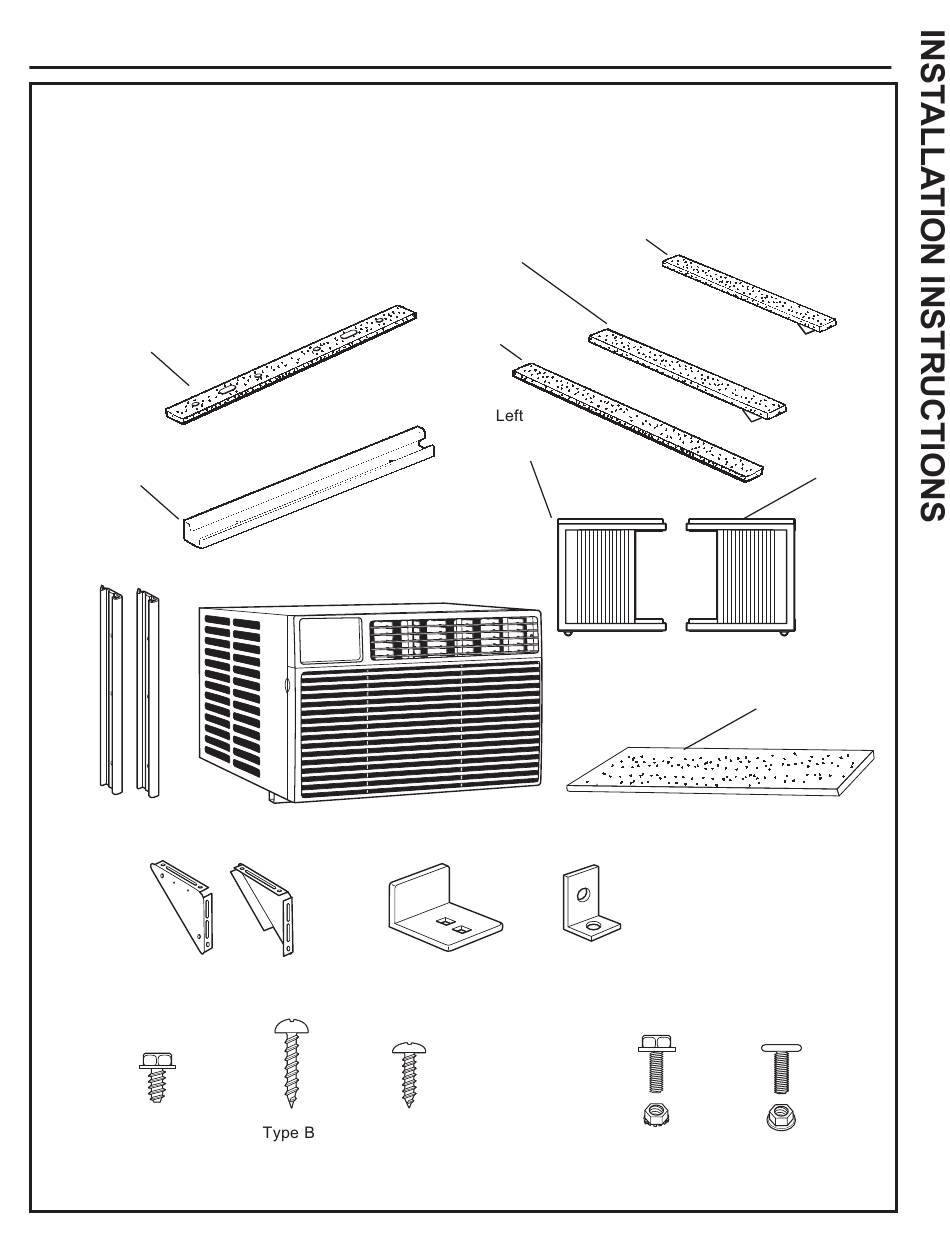 INSTALLATION INSTRUCTIONS

Left

Type B