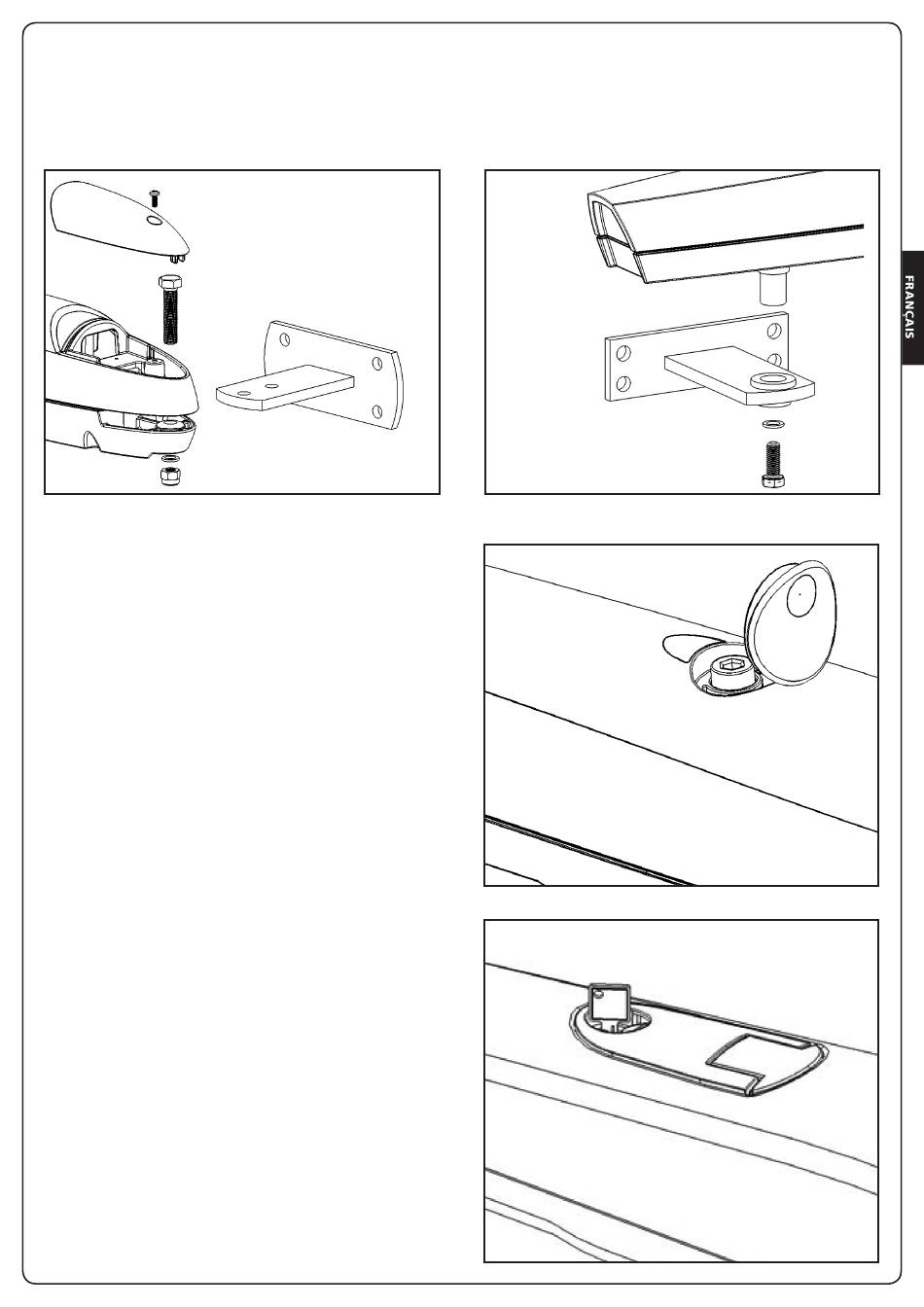 FRANÇAIS