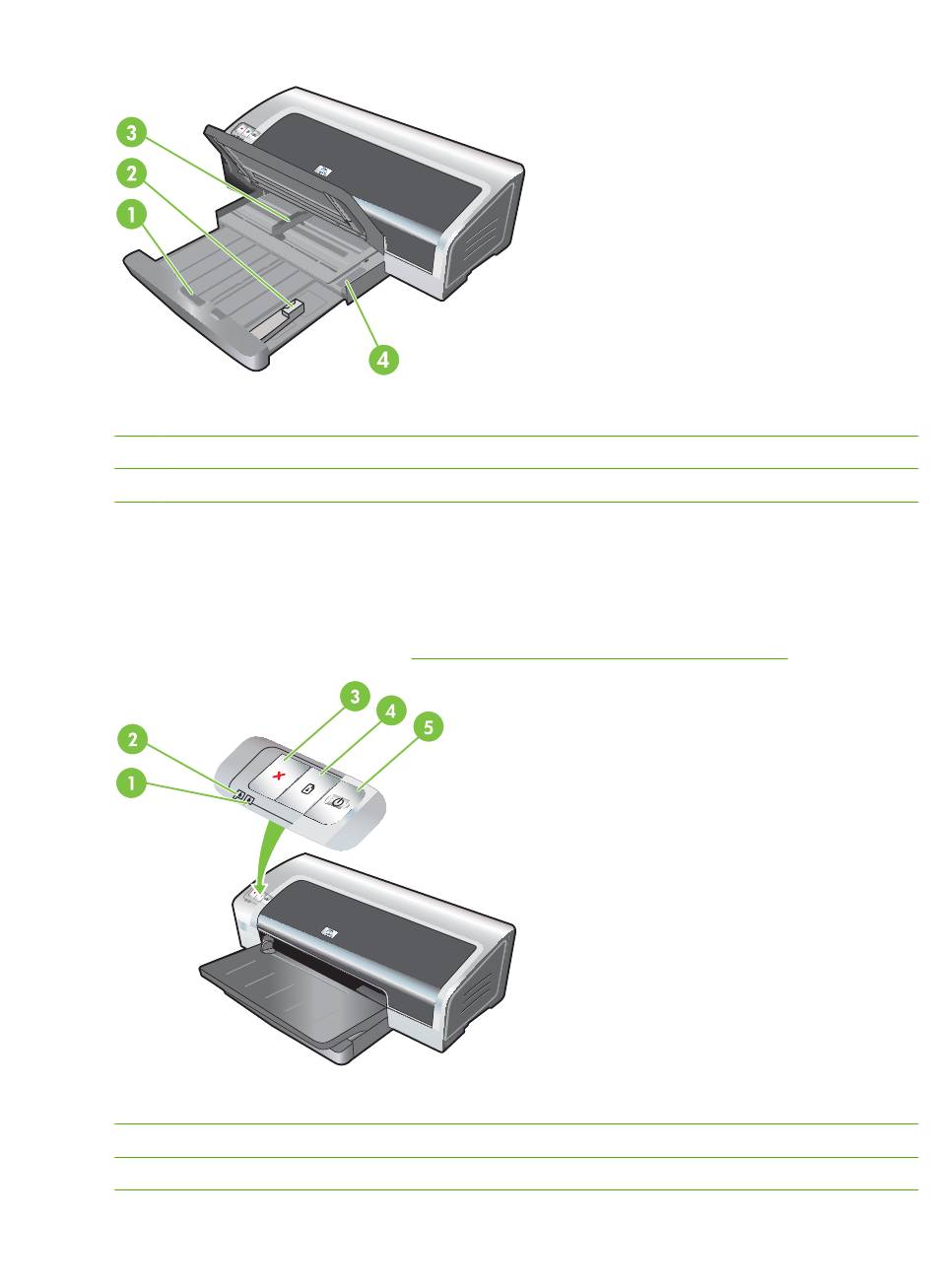 3
2
1
4

3
4
5
2
1