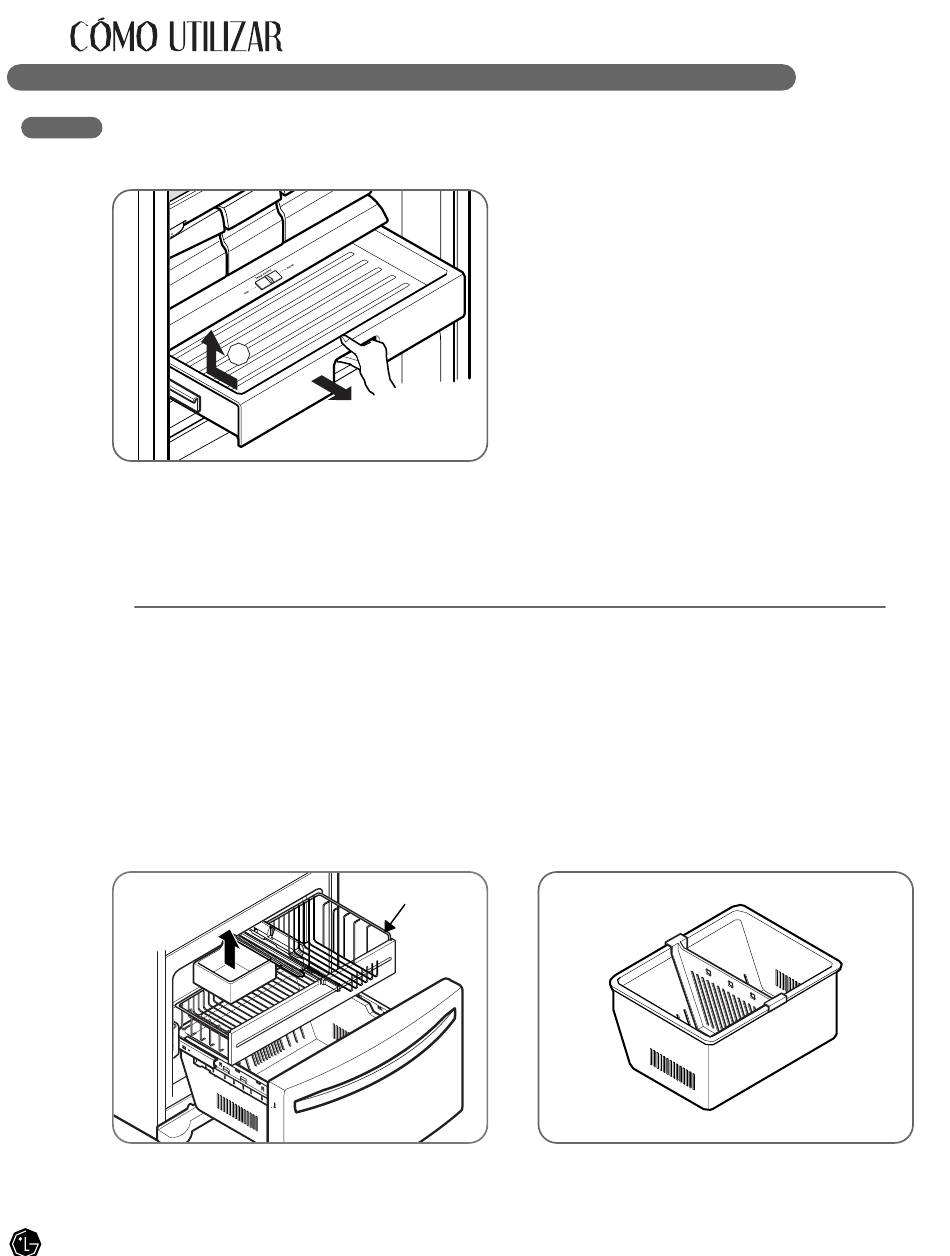 CÓMO UTILIZAR