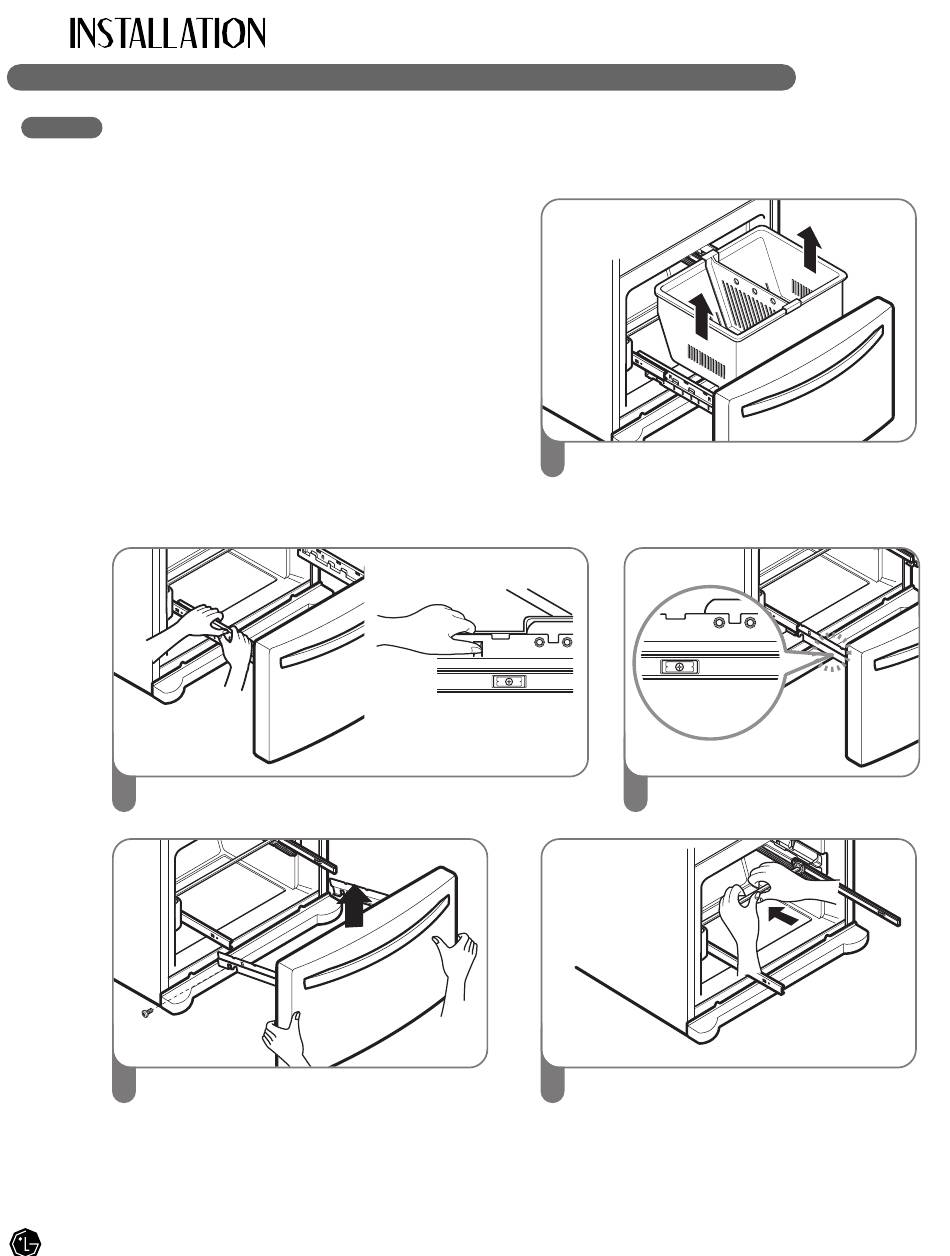 INSTALLATION