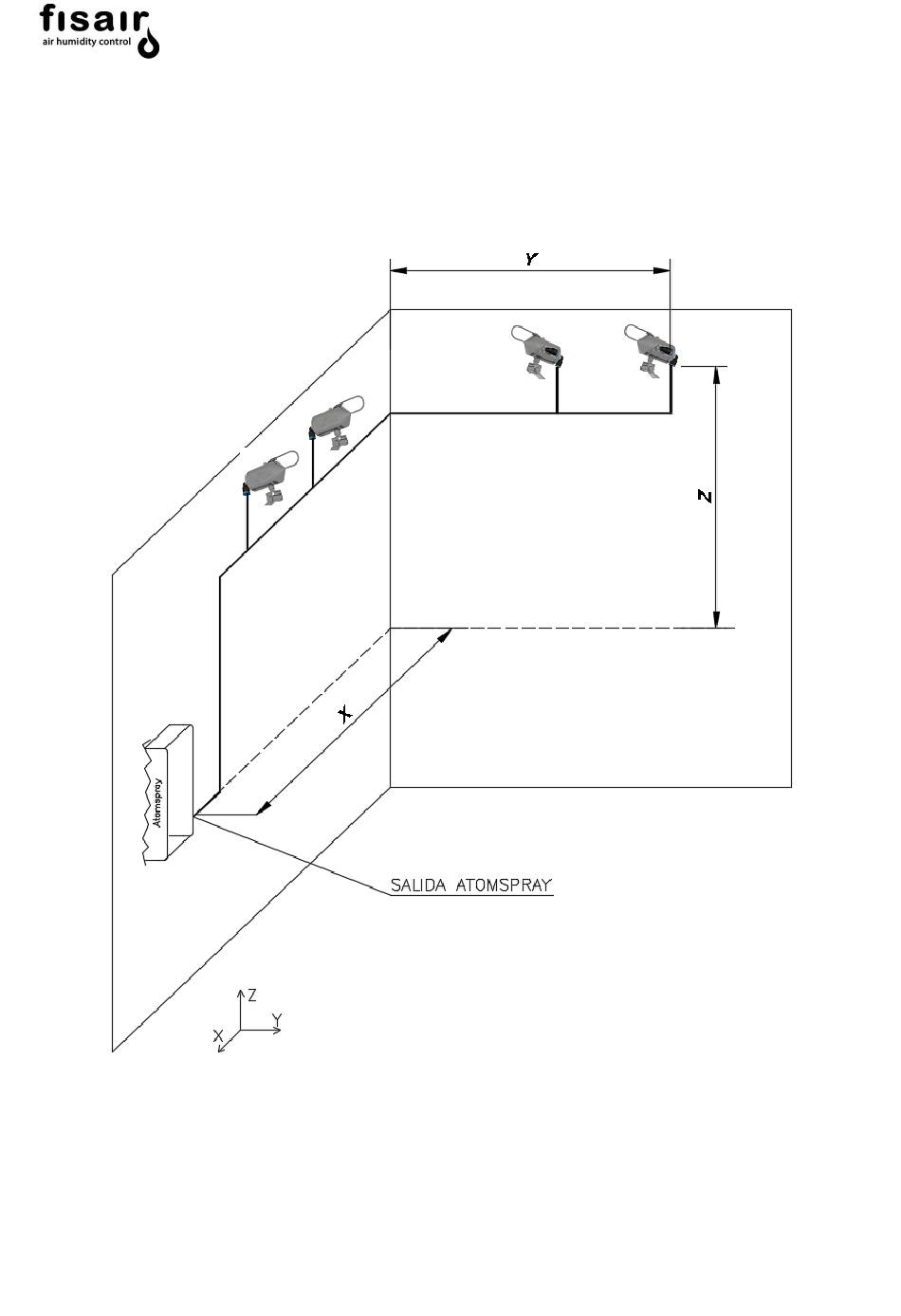 fisair
air humidity control

Y

Z

X

Atomspray

SALIDA ATOMSPRAY

Z
Y
X