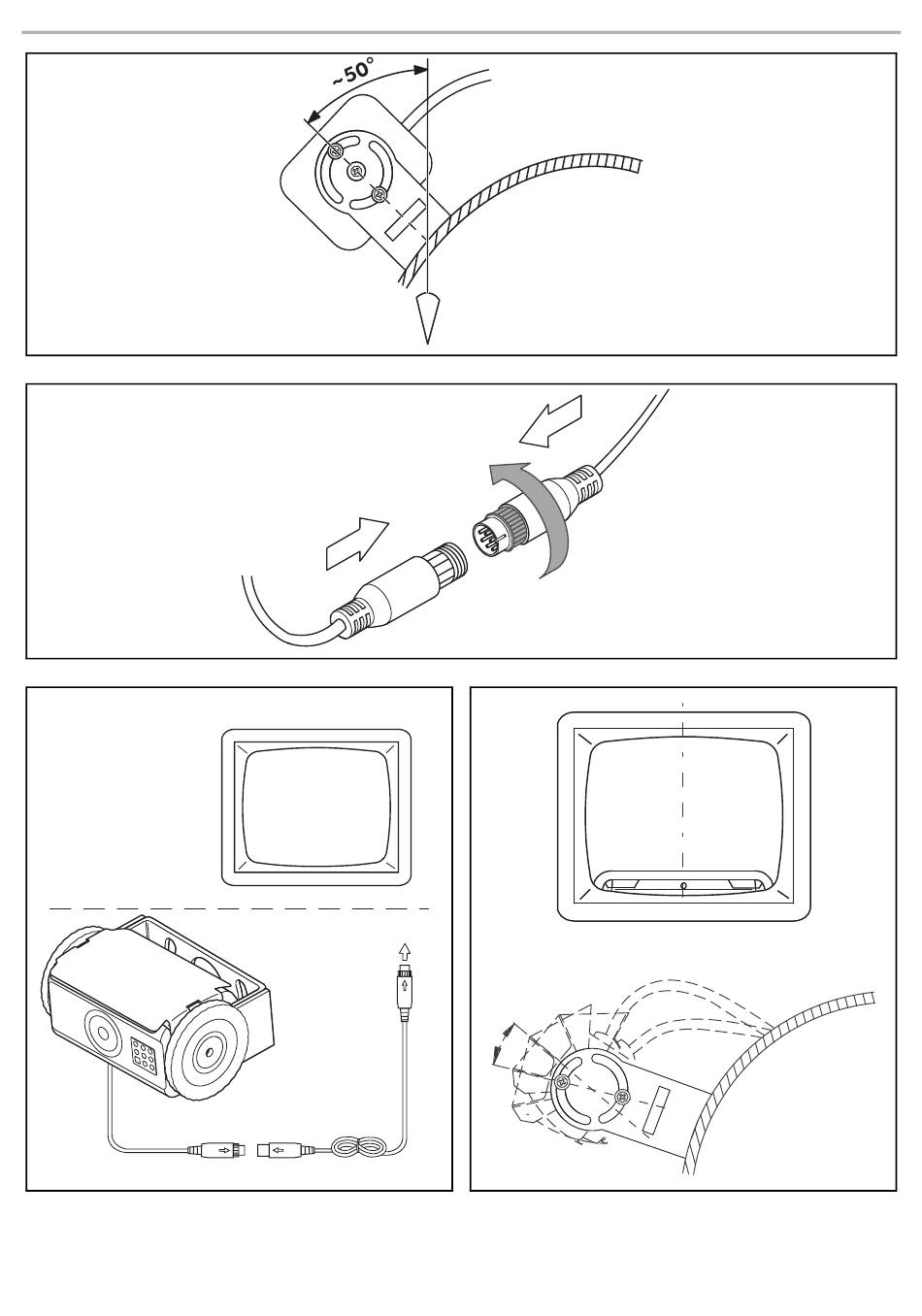 ~50°