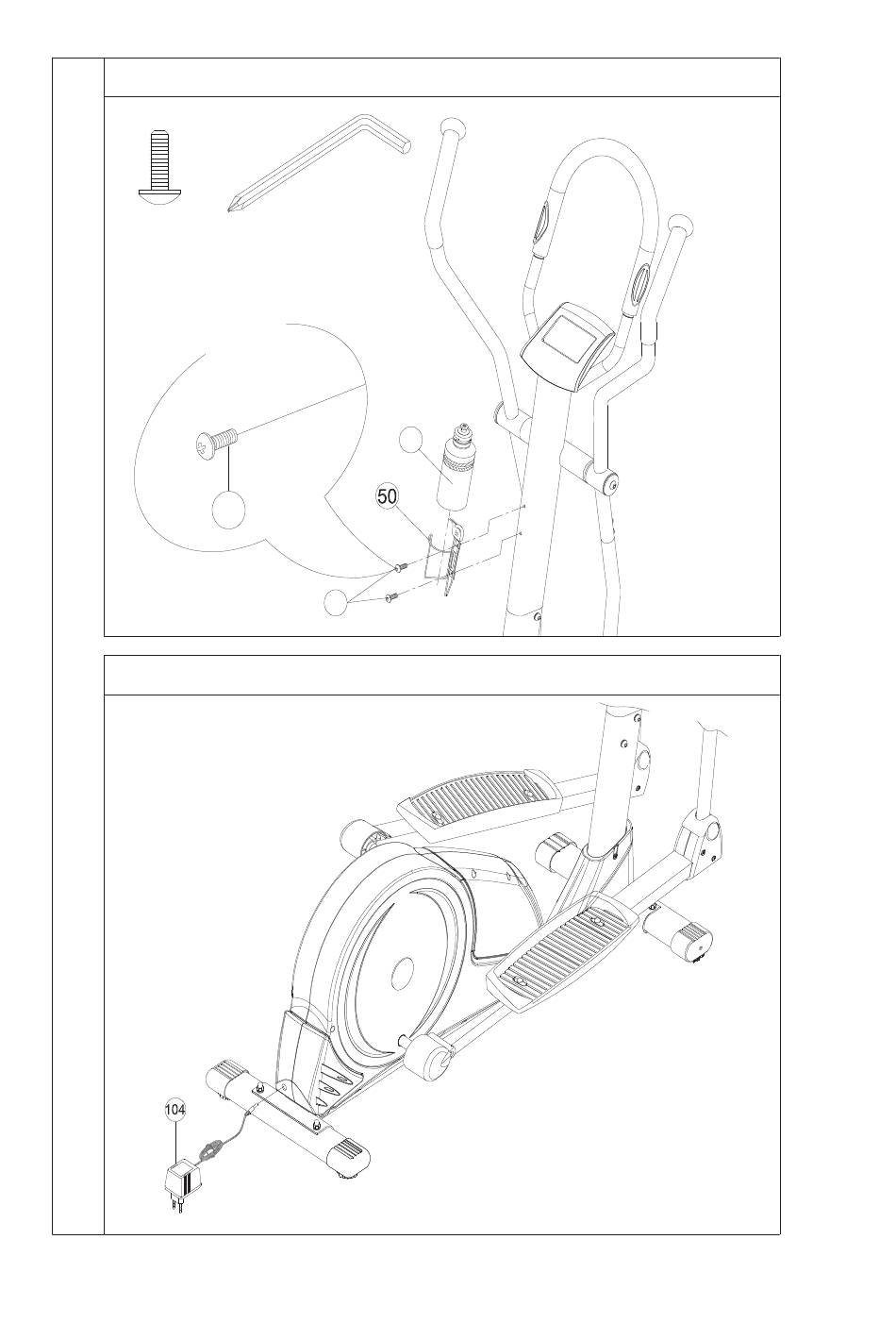 50

104