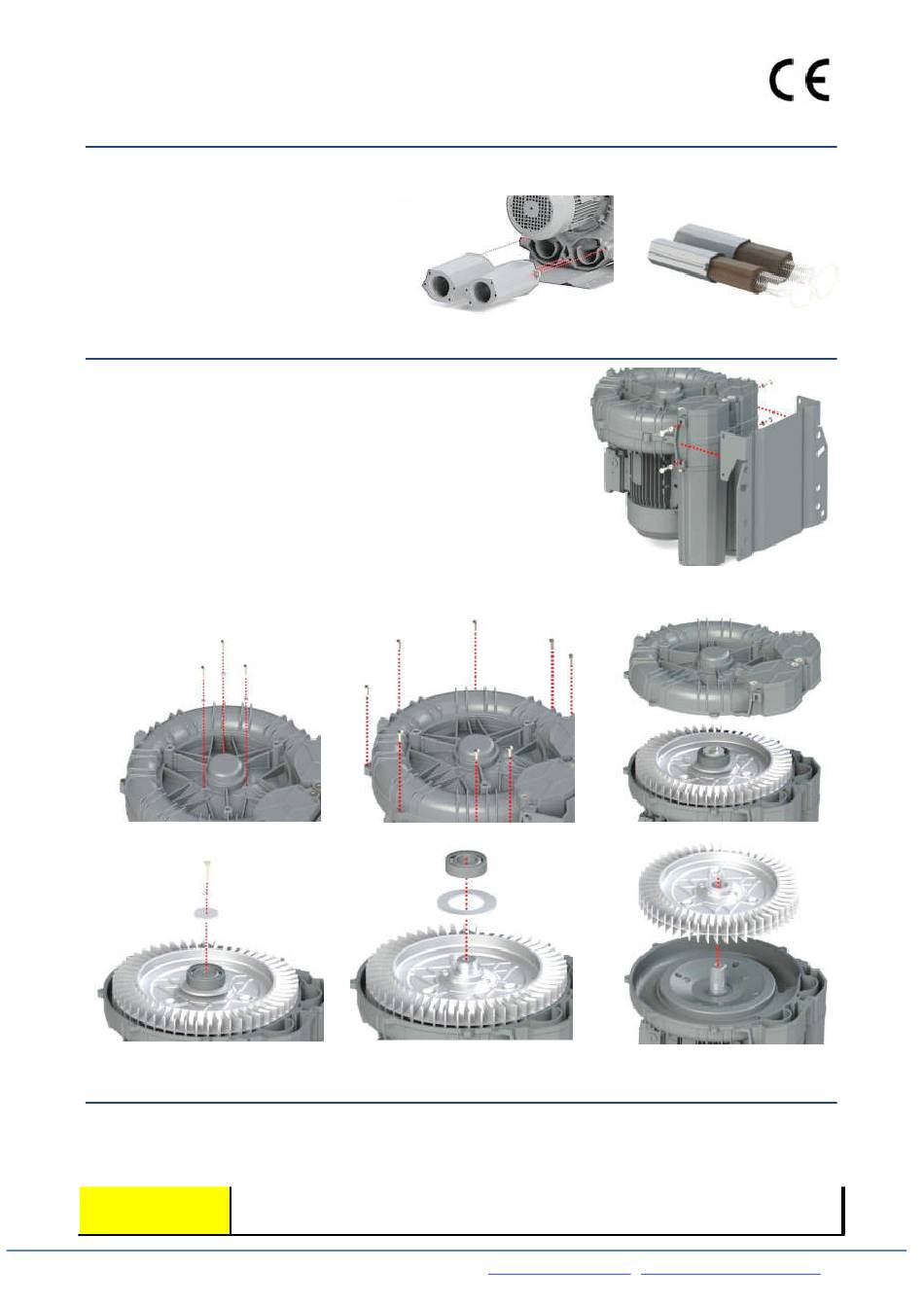 CE