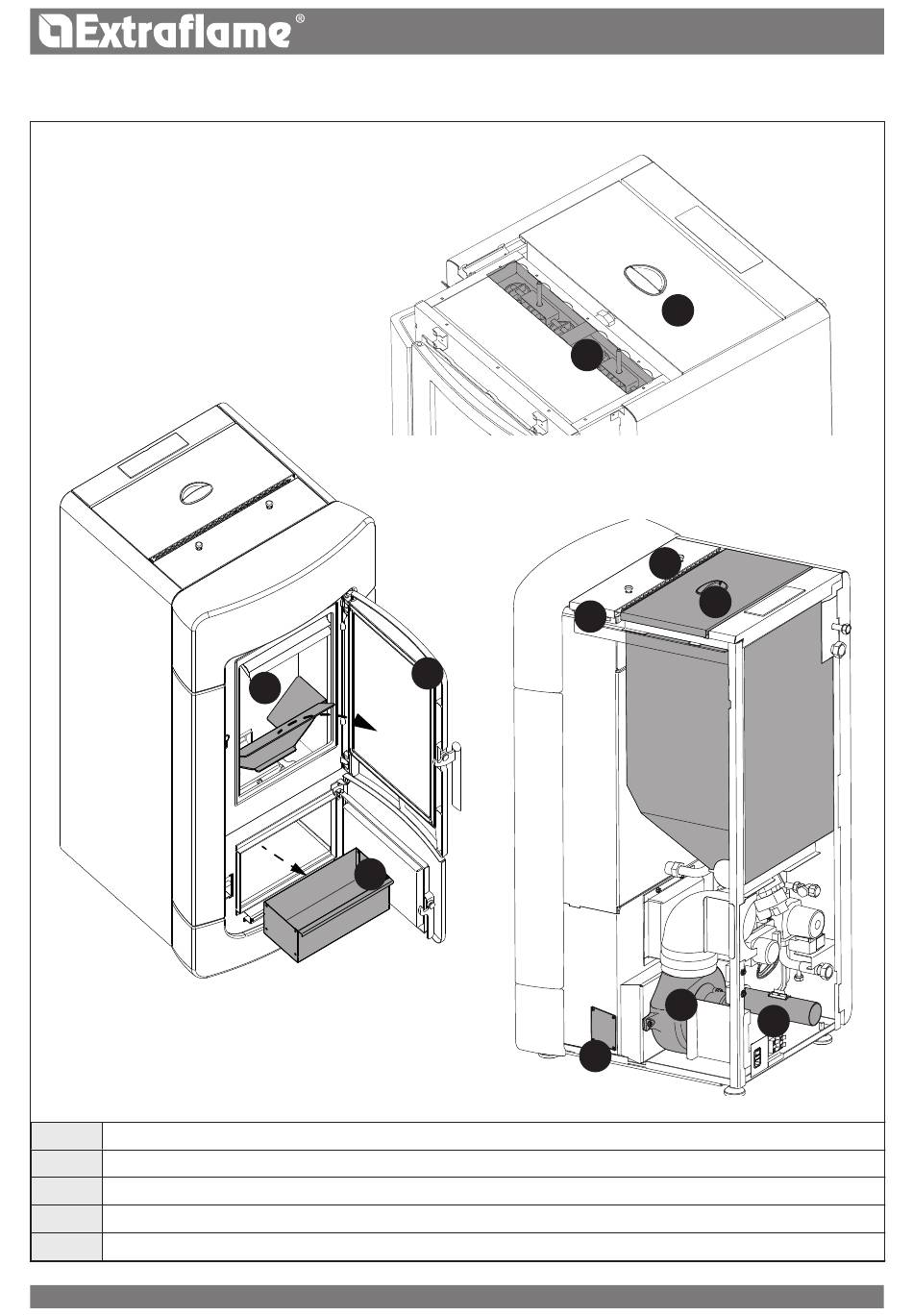 Extraflame®