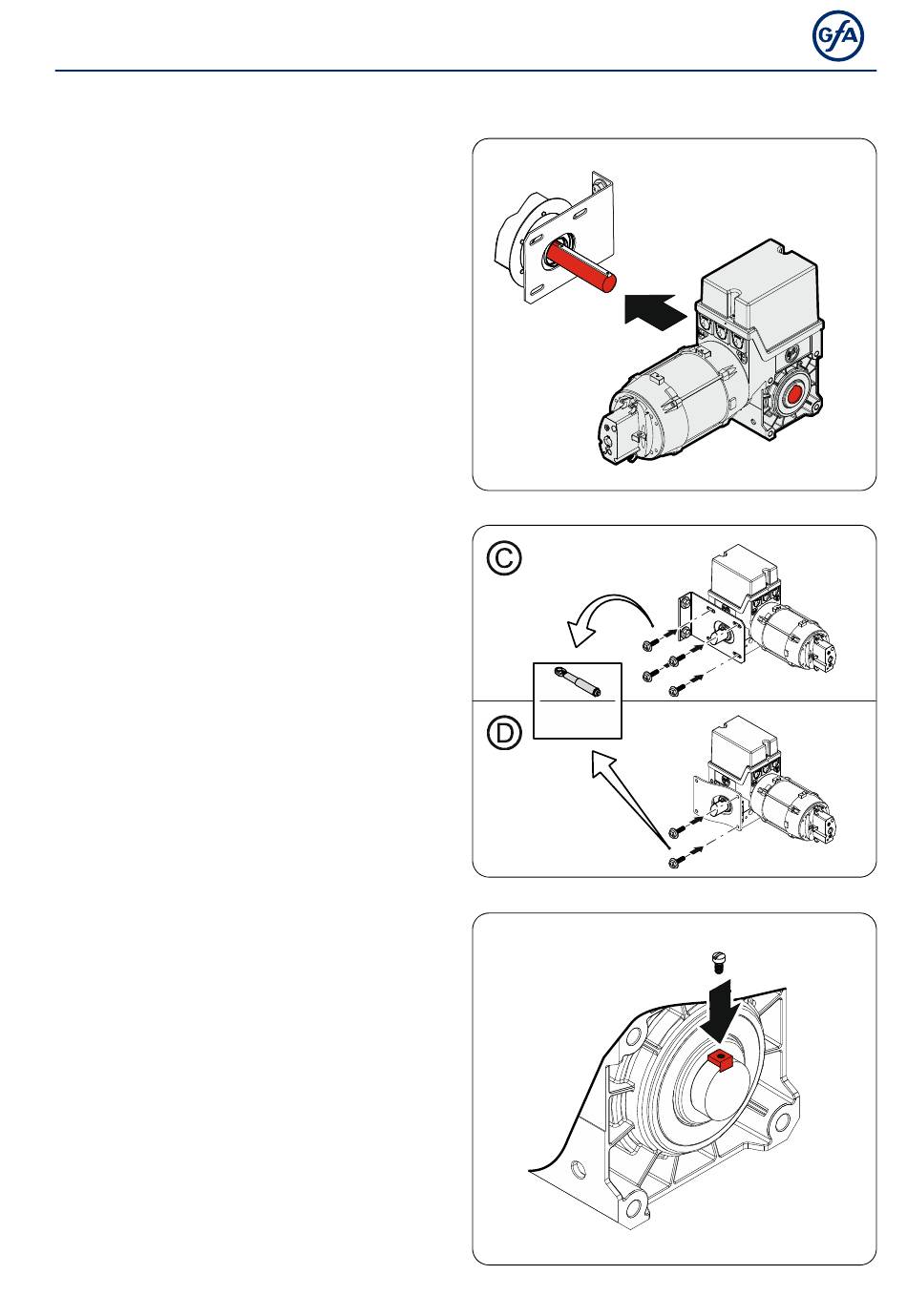 GfA

C

D