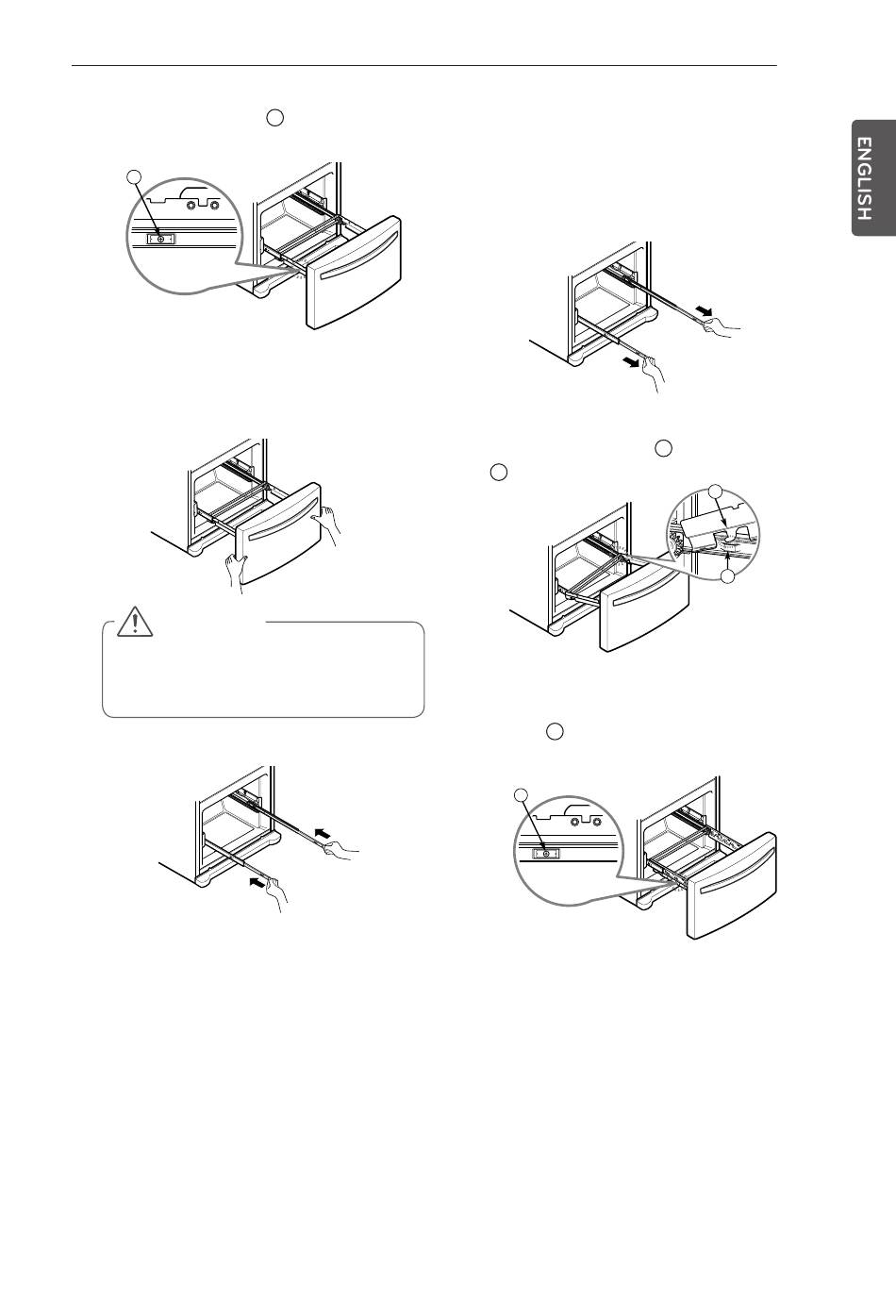 ENGLISH