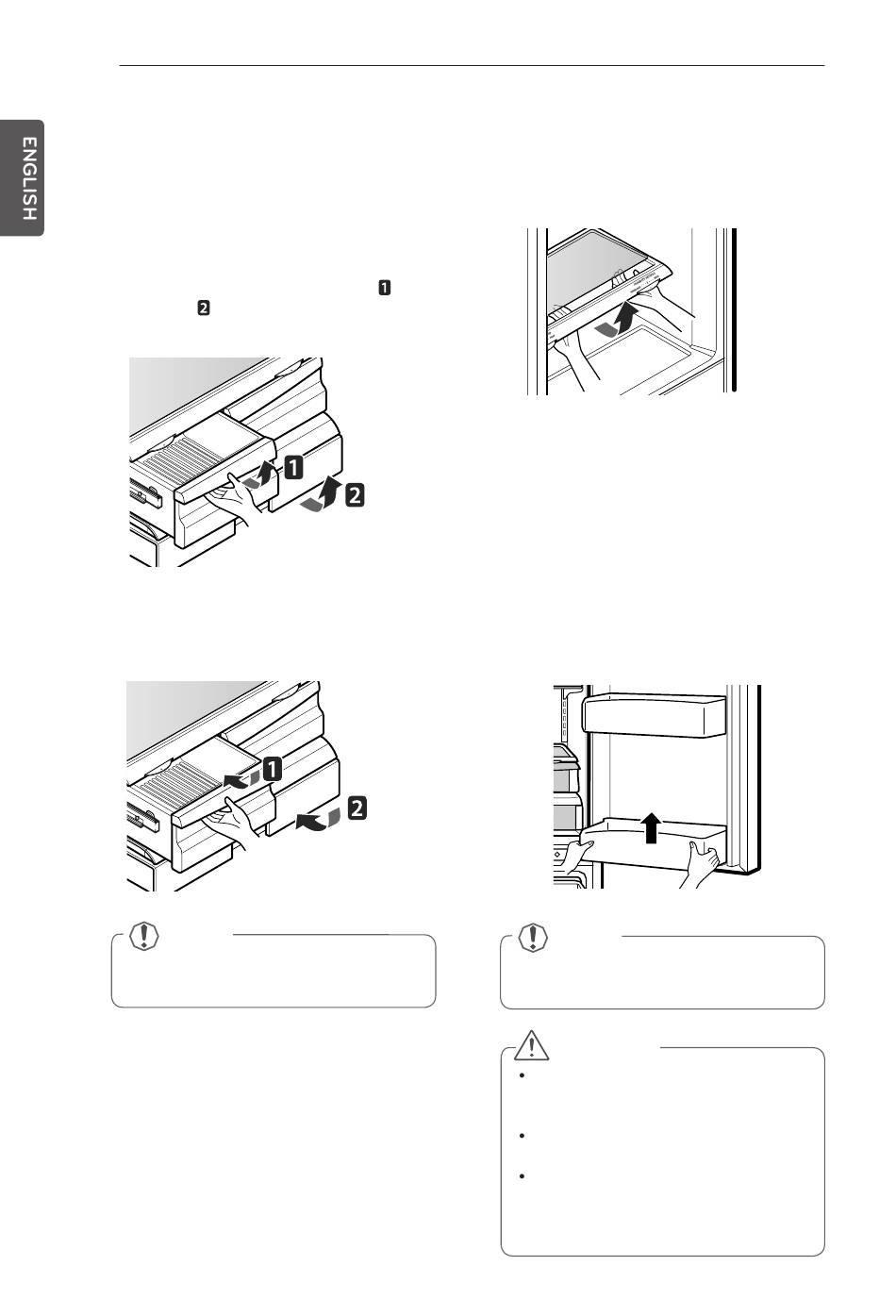 ENGLISH

1

2

1

2

1

2