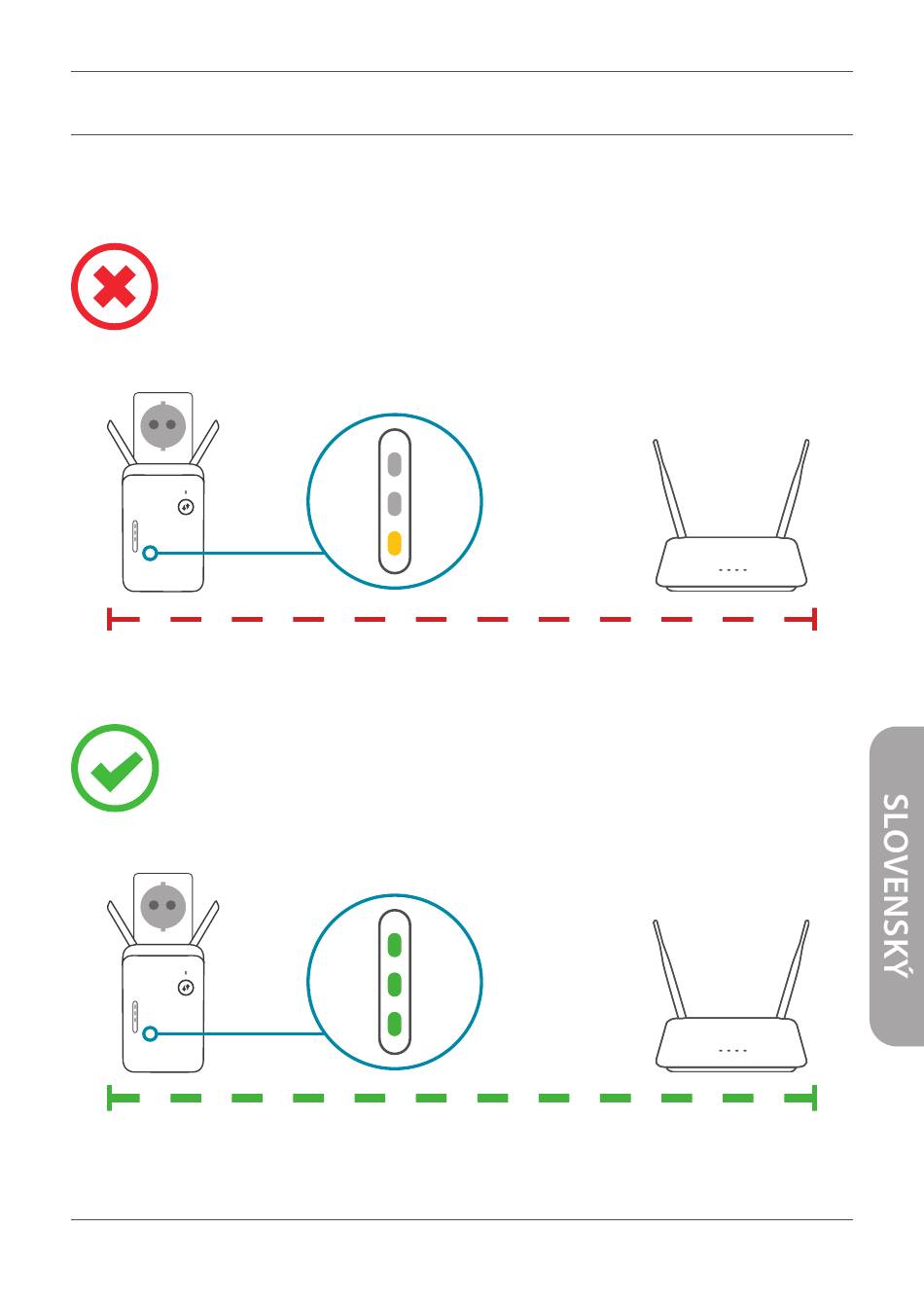 SLOVENSKÝ