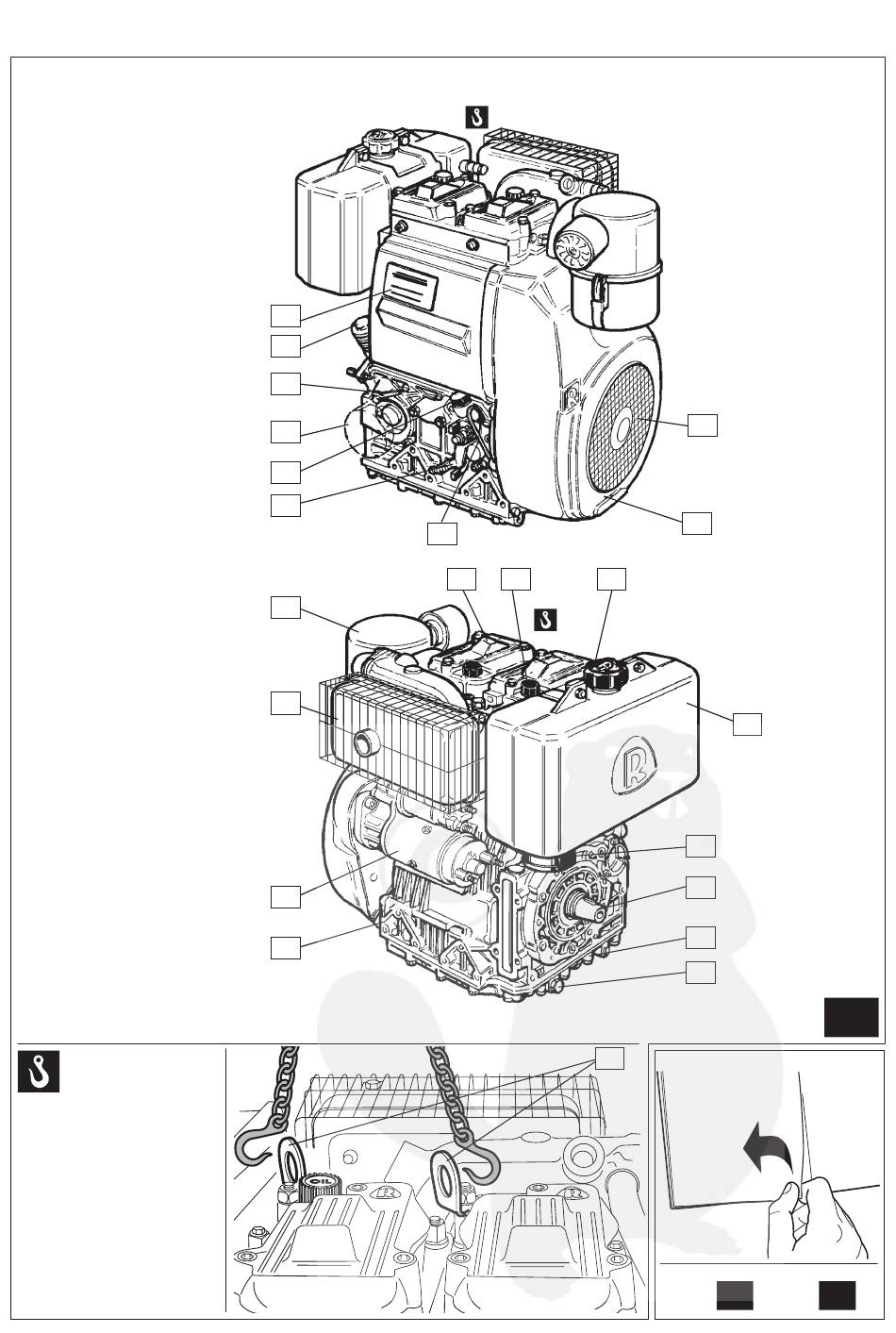 OIL