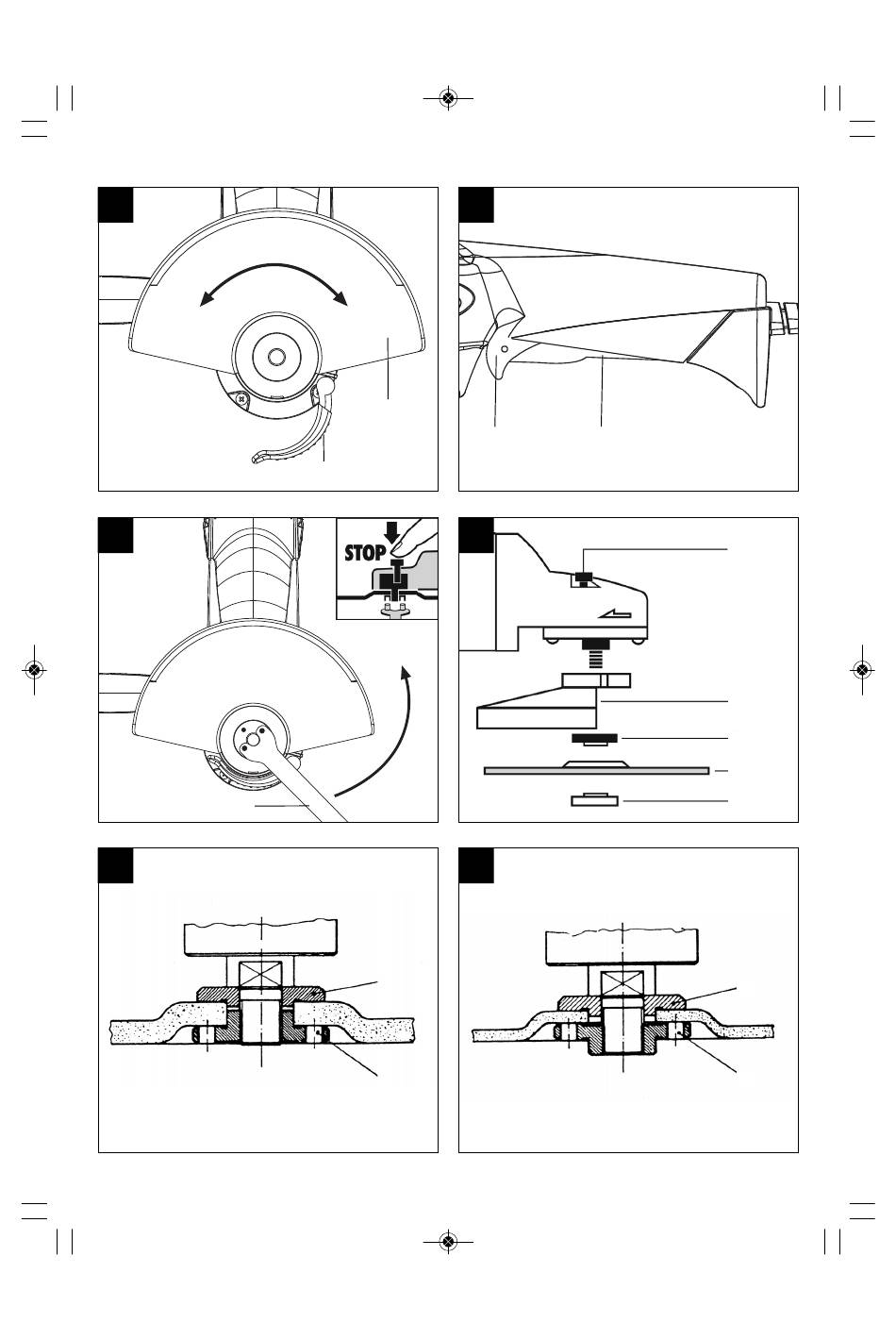 STOP