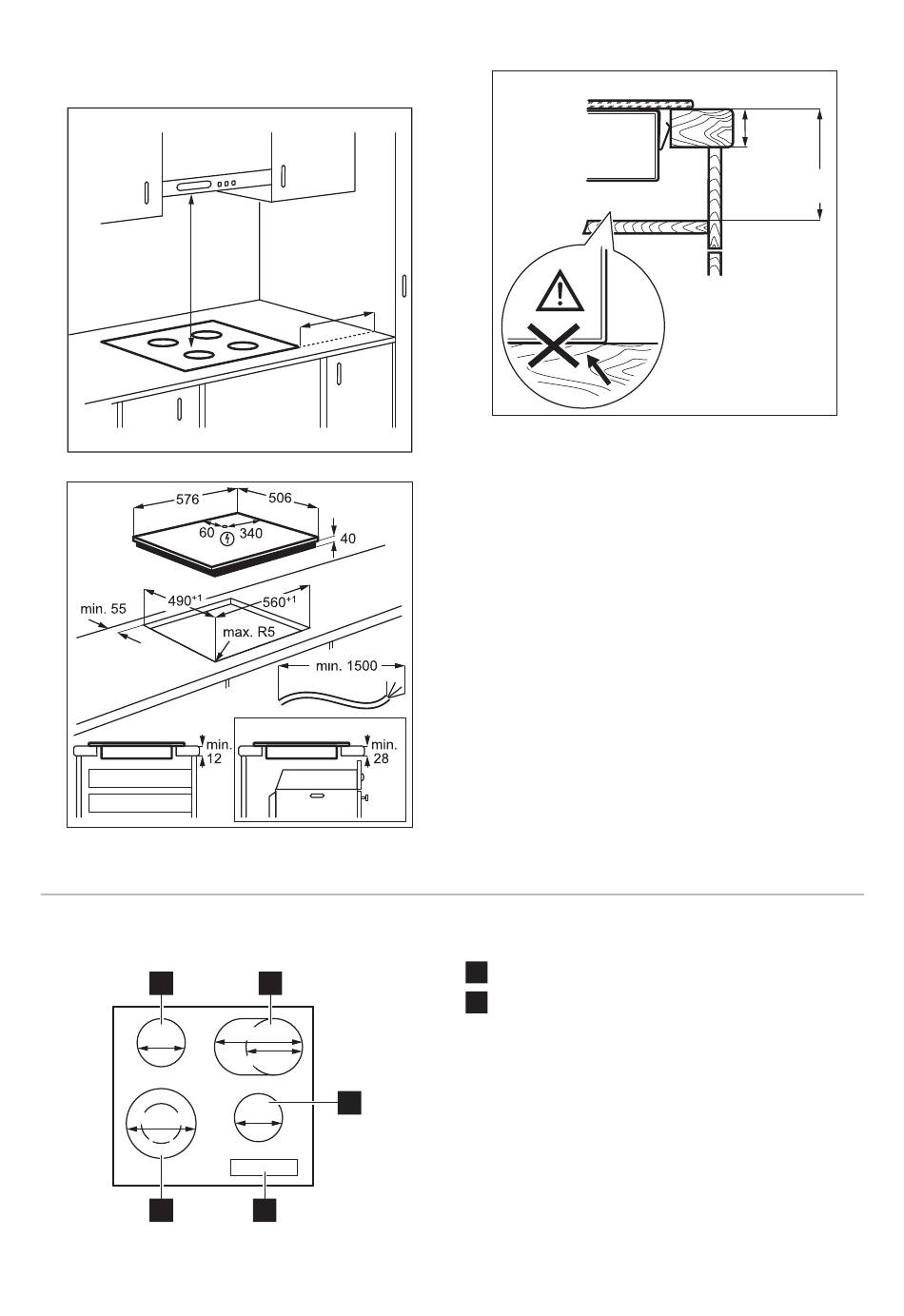 576
506
60
340
40
min. 55
$490^{+1}$
$560^{+1}$
max. R5
min. 1500
min. 12
min. 28