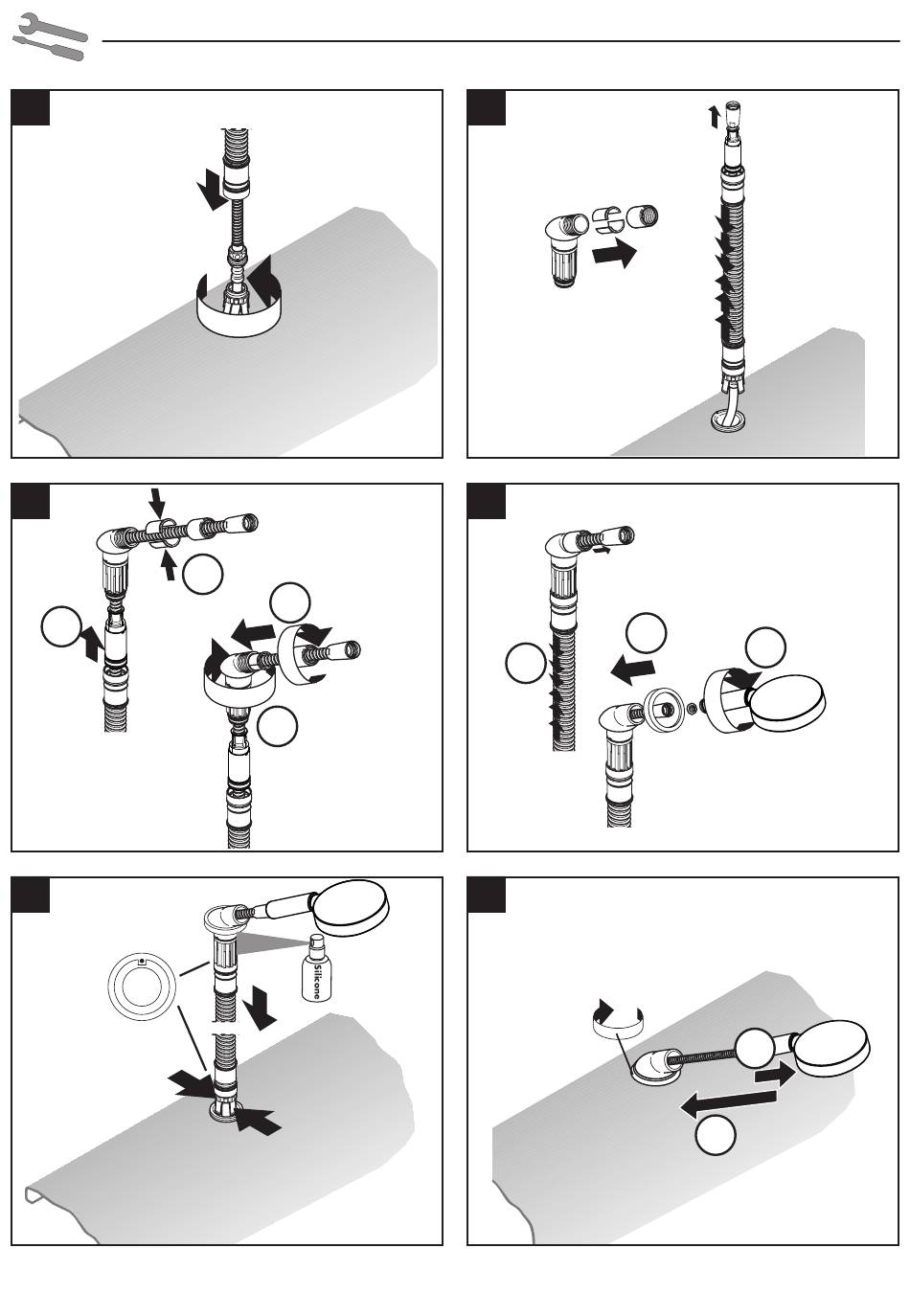 Silicone