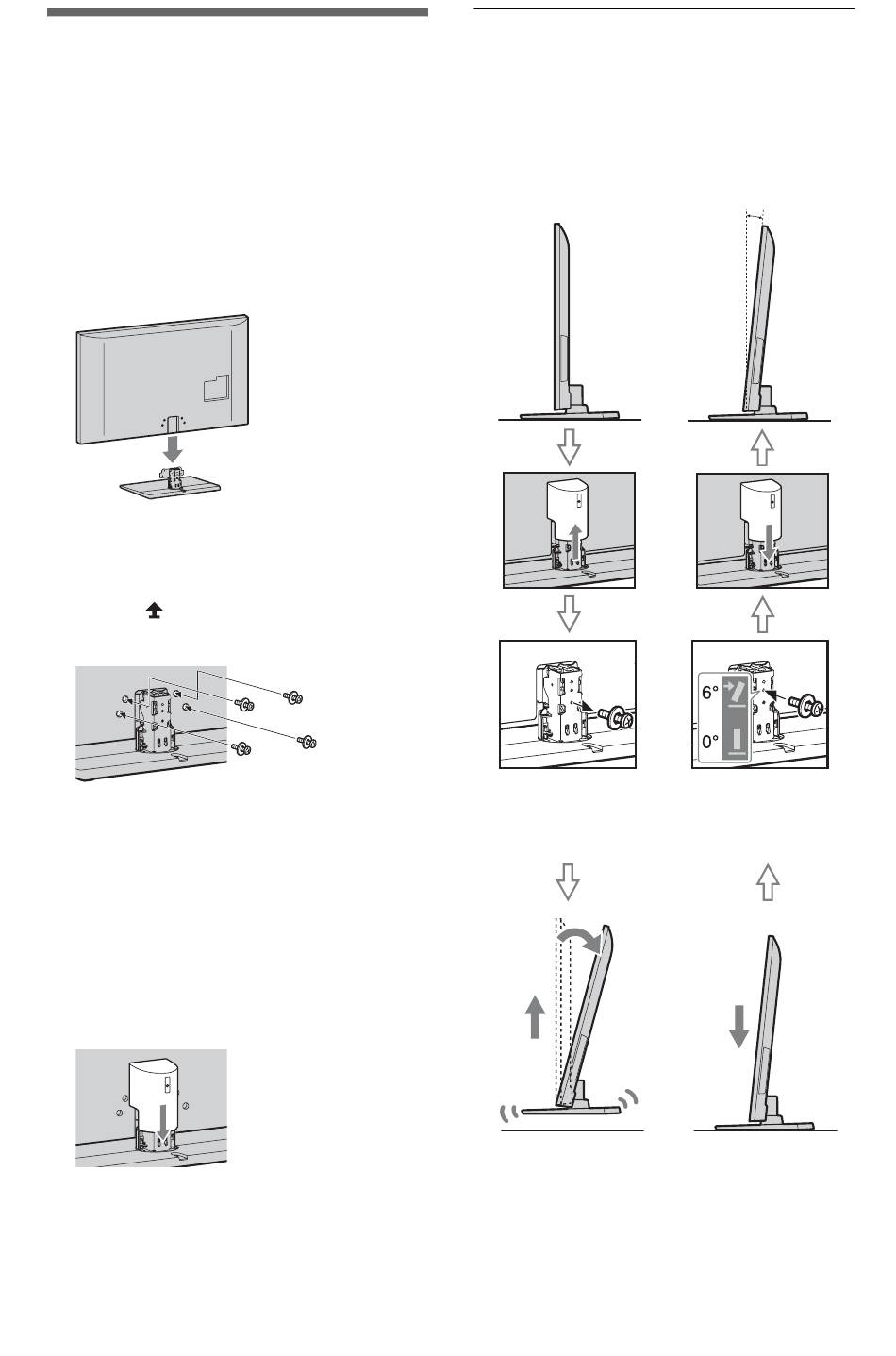 6°

0°