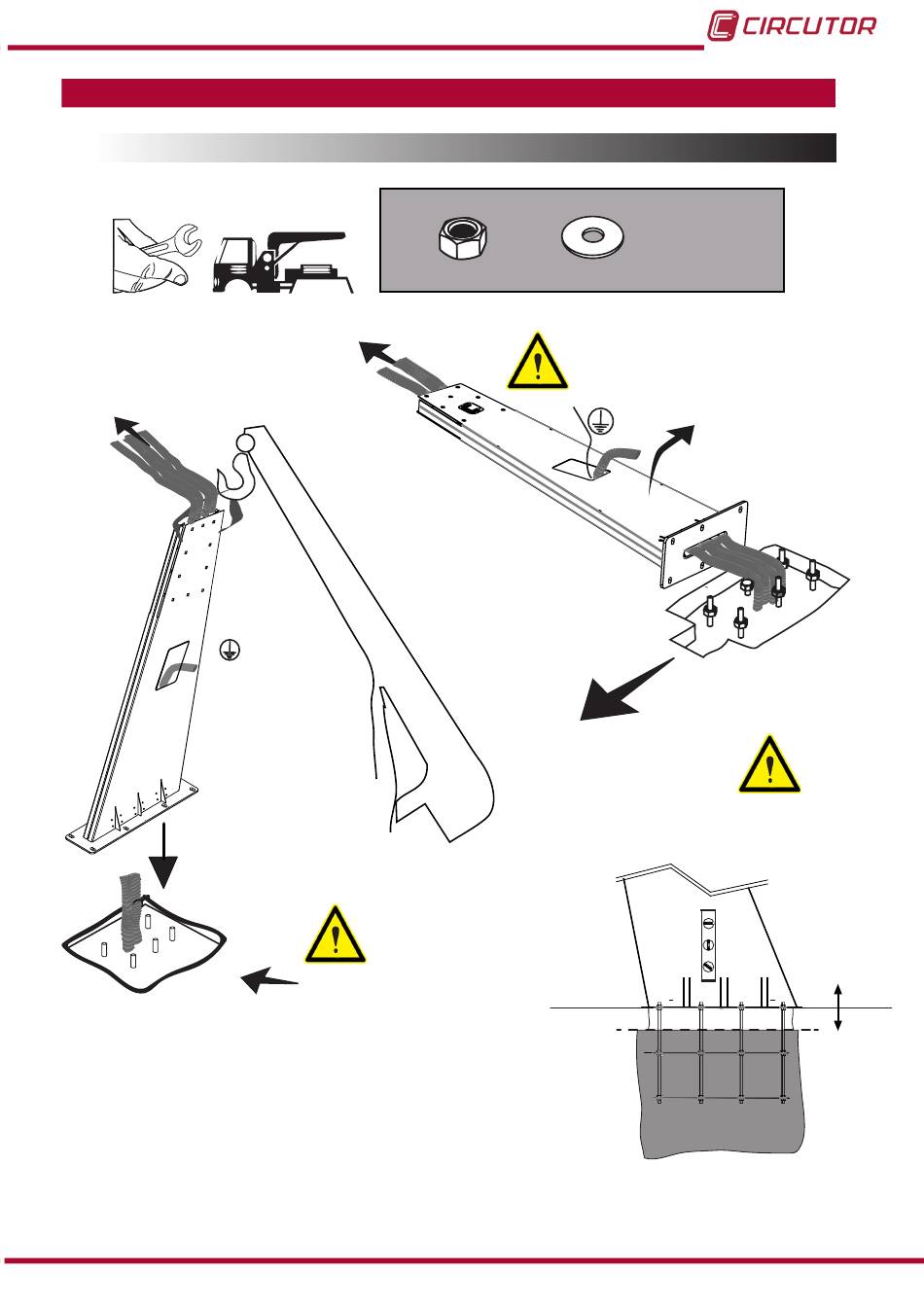 CIRCUTOR