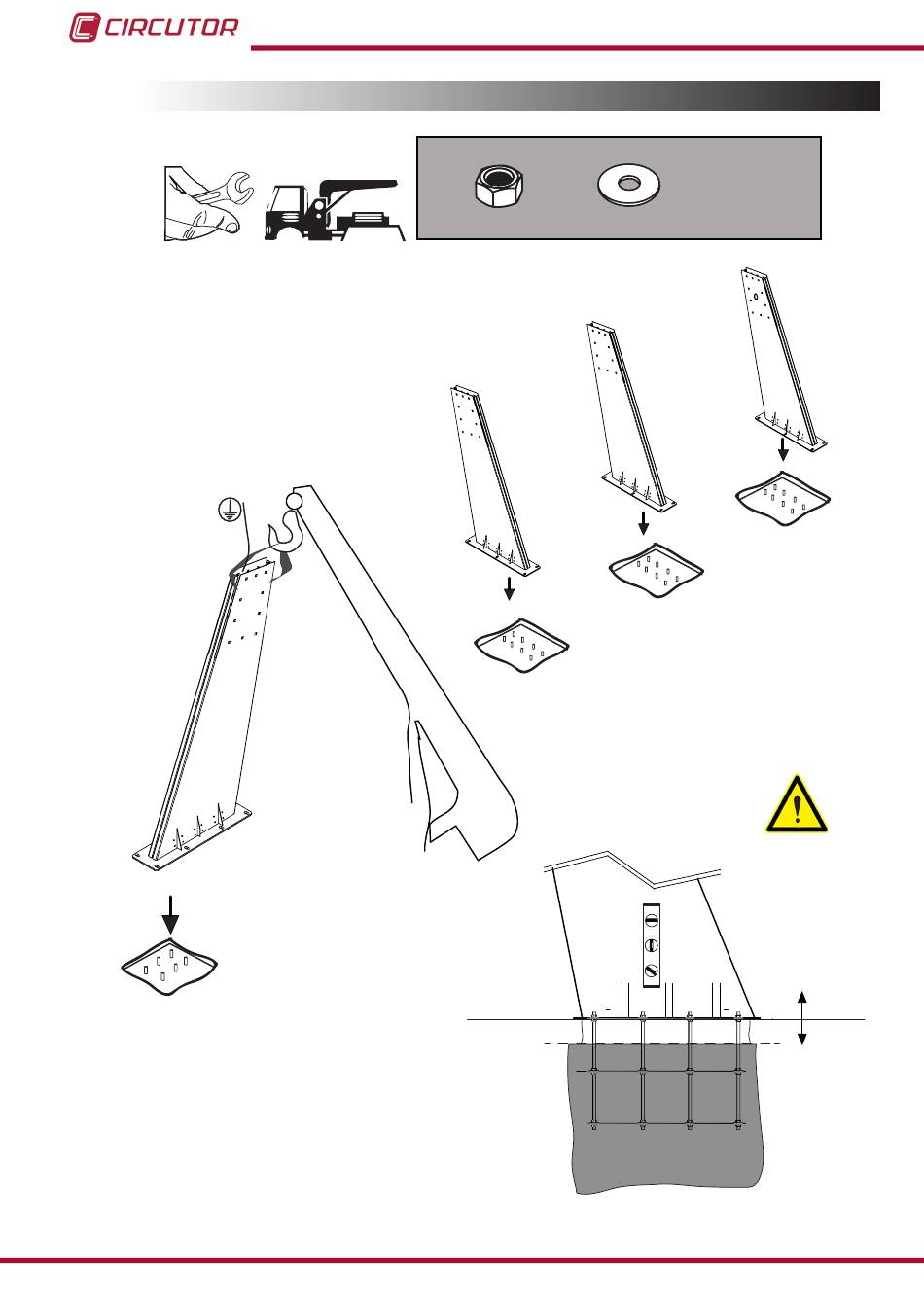 CIRCUTOR