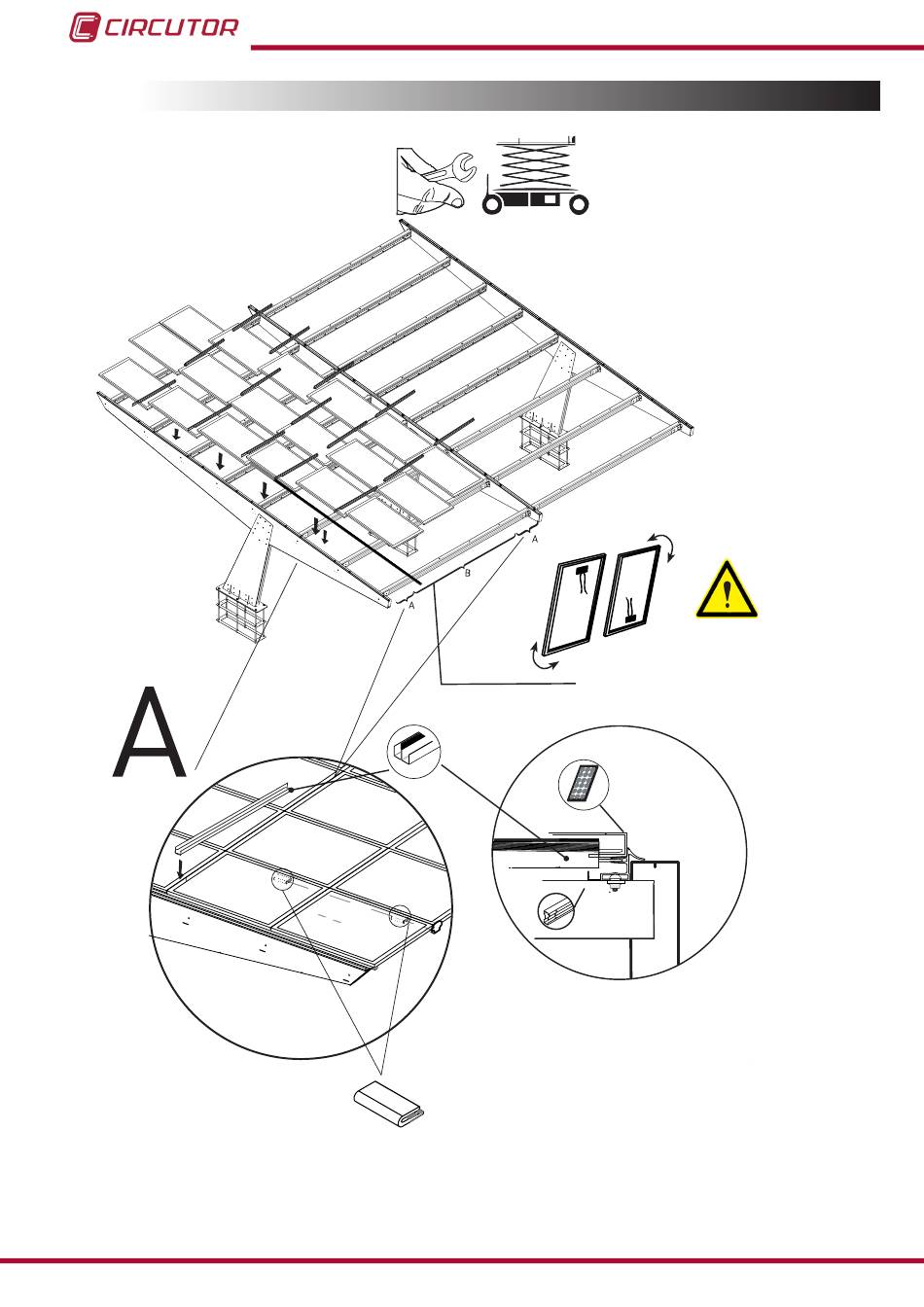 CIRCUTOR

A

B

A

A