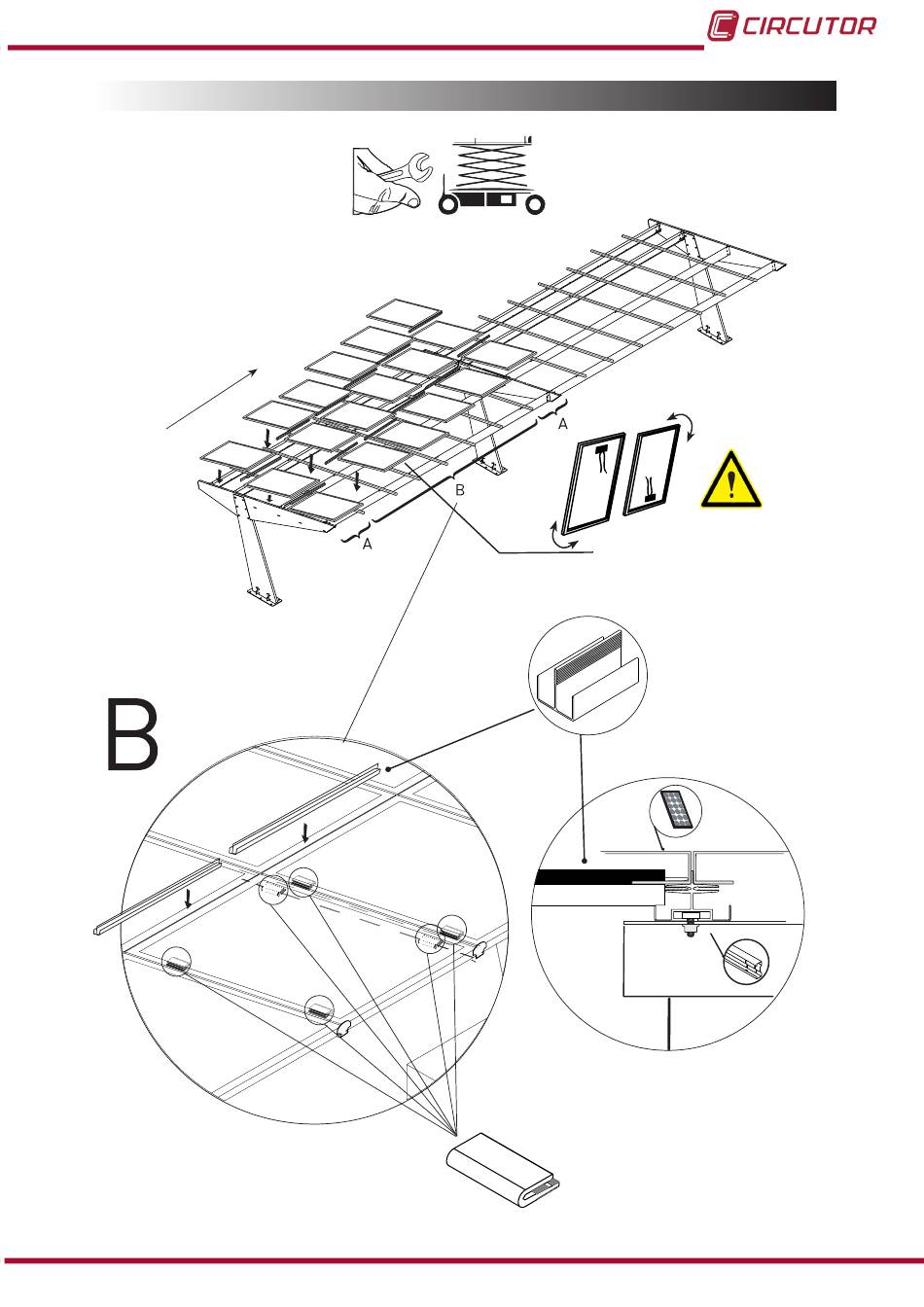 CIRCUTOR

A

B

A

B