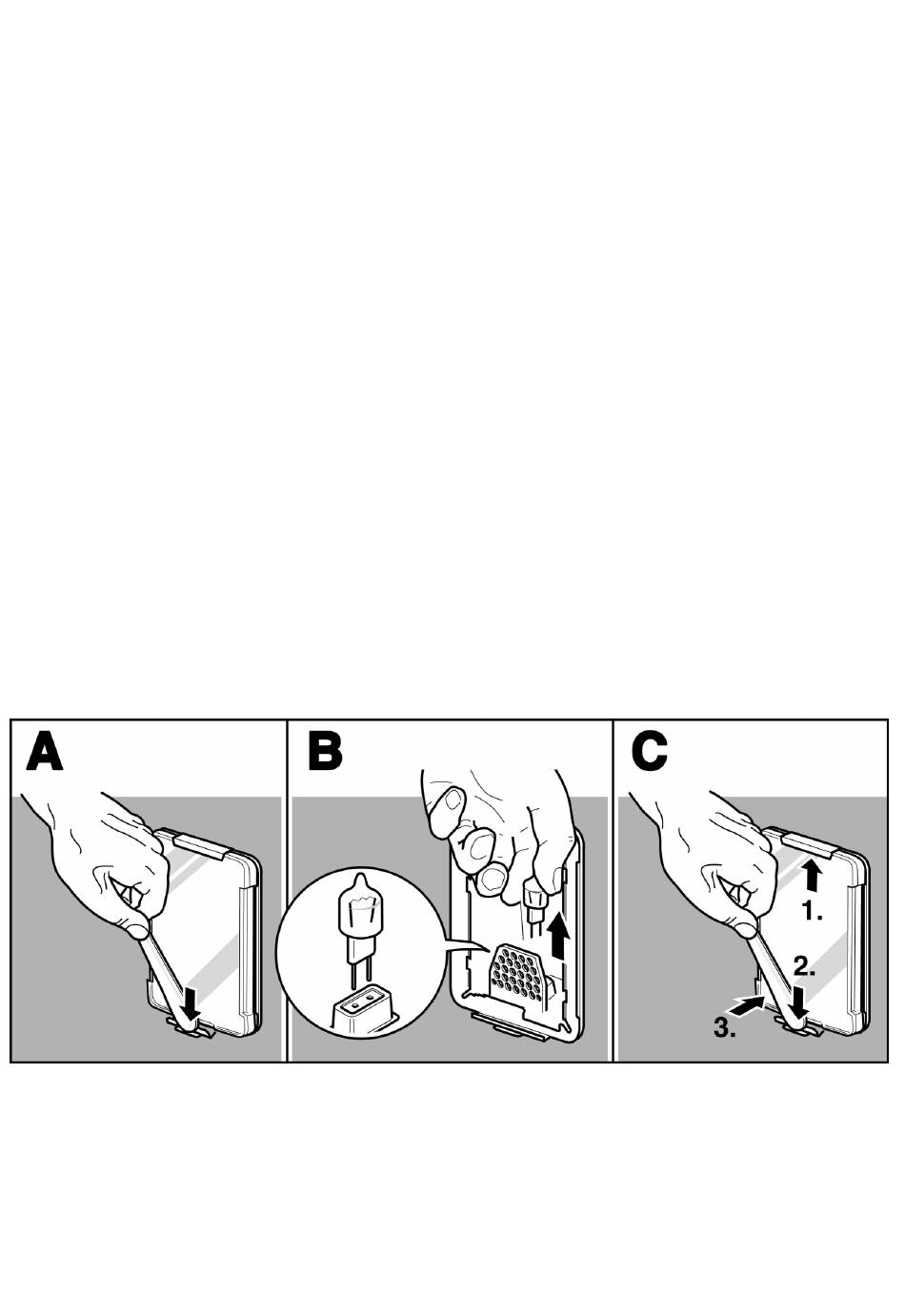 A

B

C

1.

2.

3.