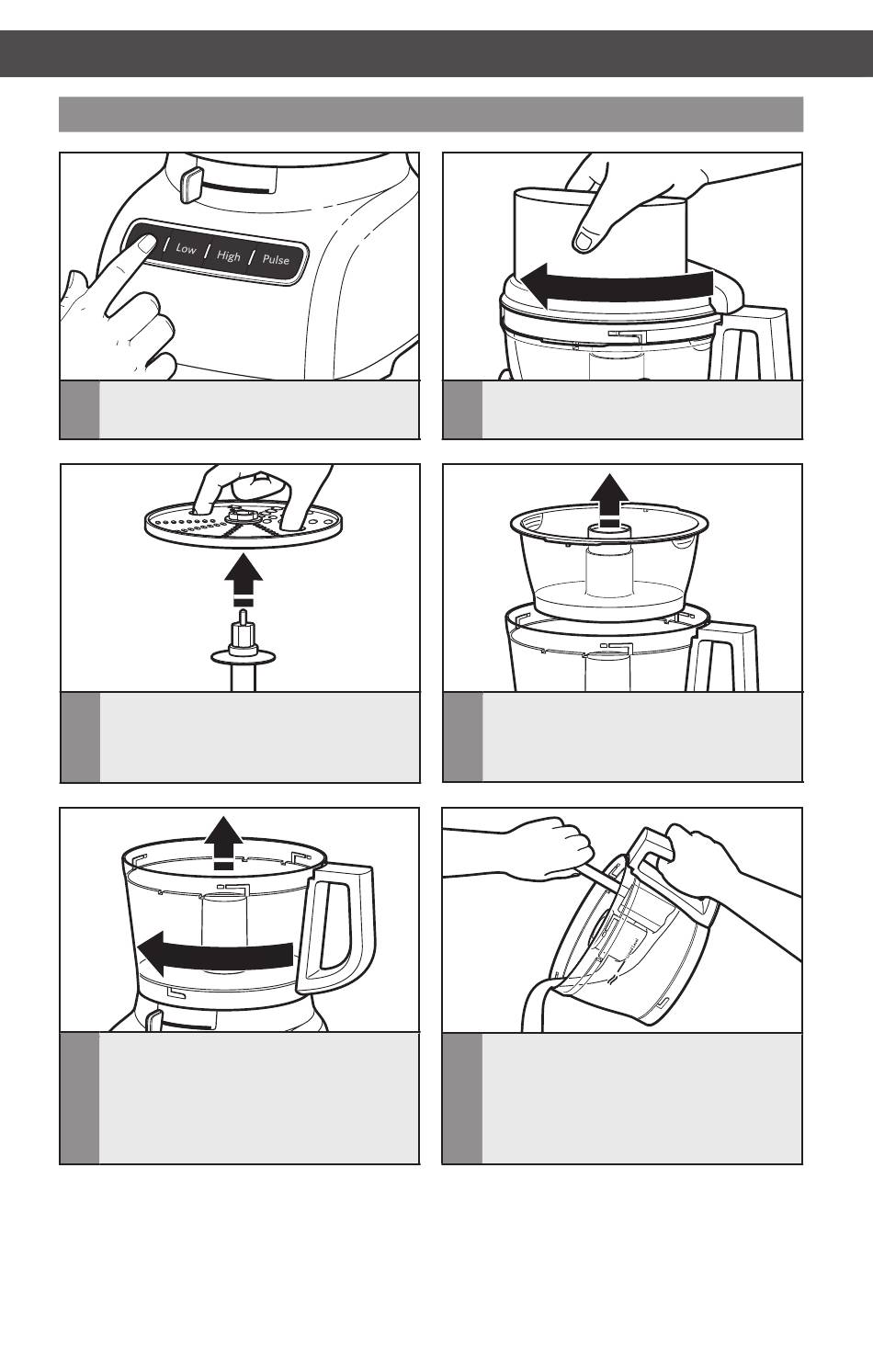 Low
High
Pulse