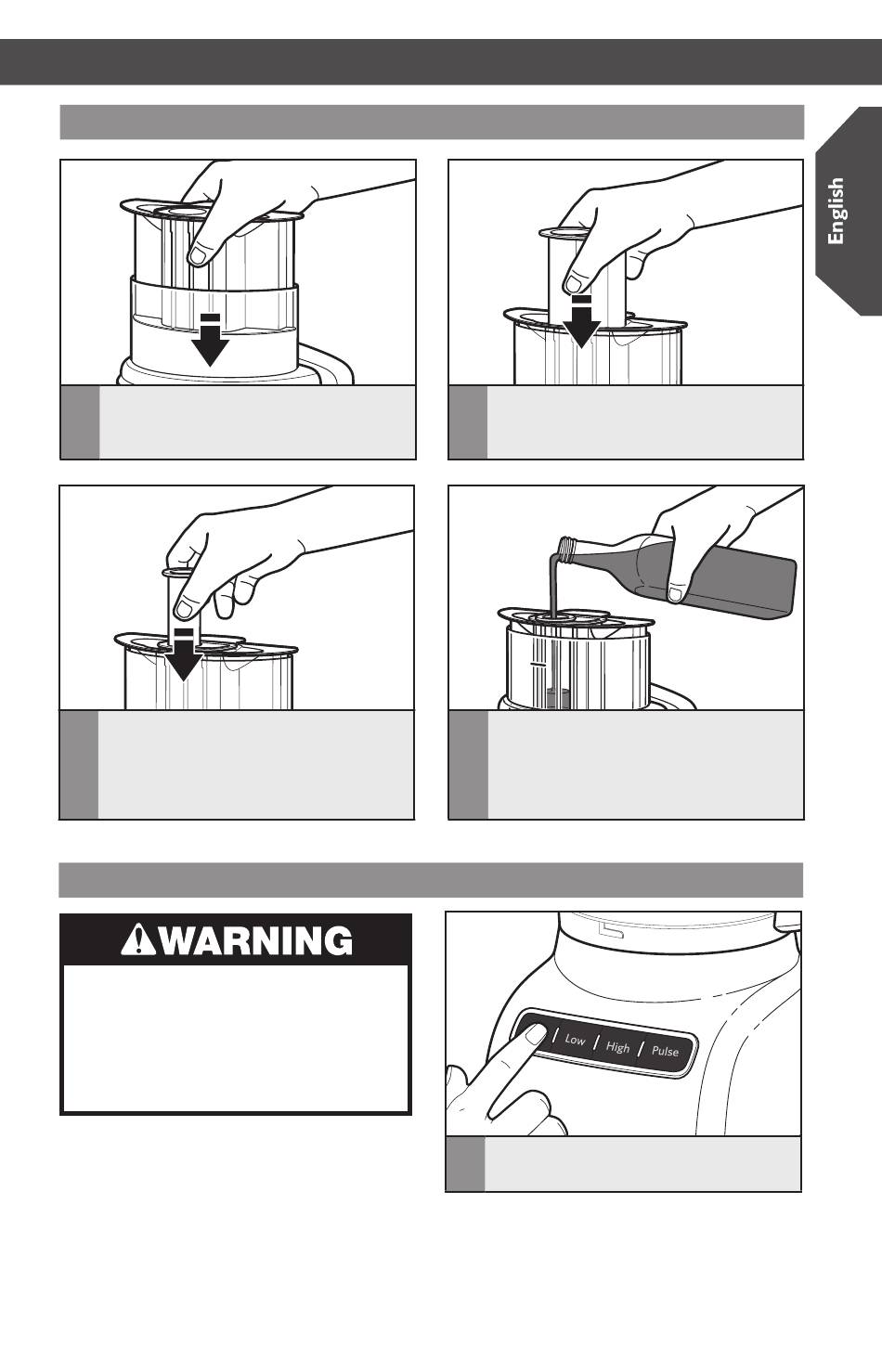 English

WARNING

Low High Pulse