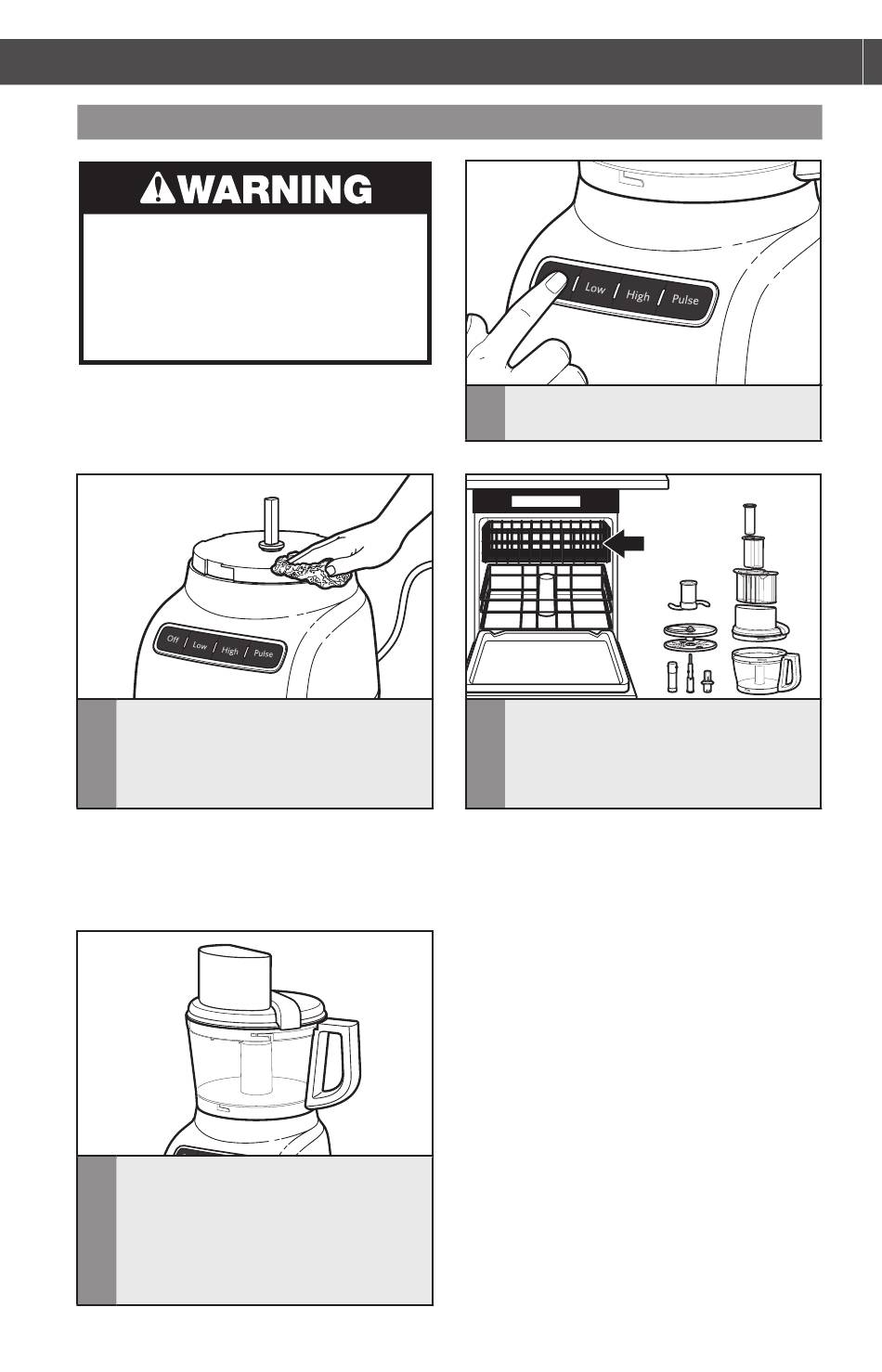 WARNING

Low High Pulse

Off Low High Pulse