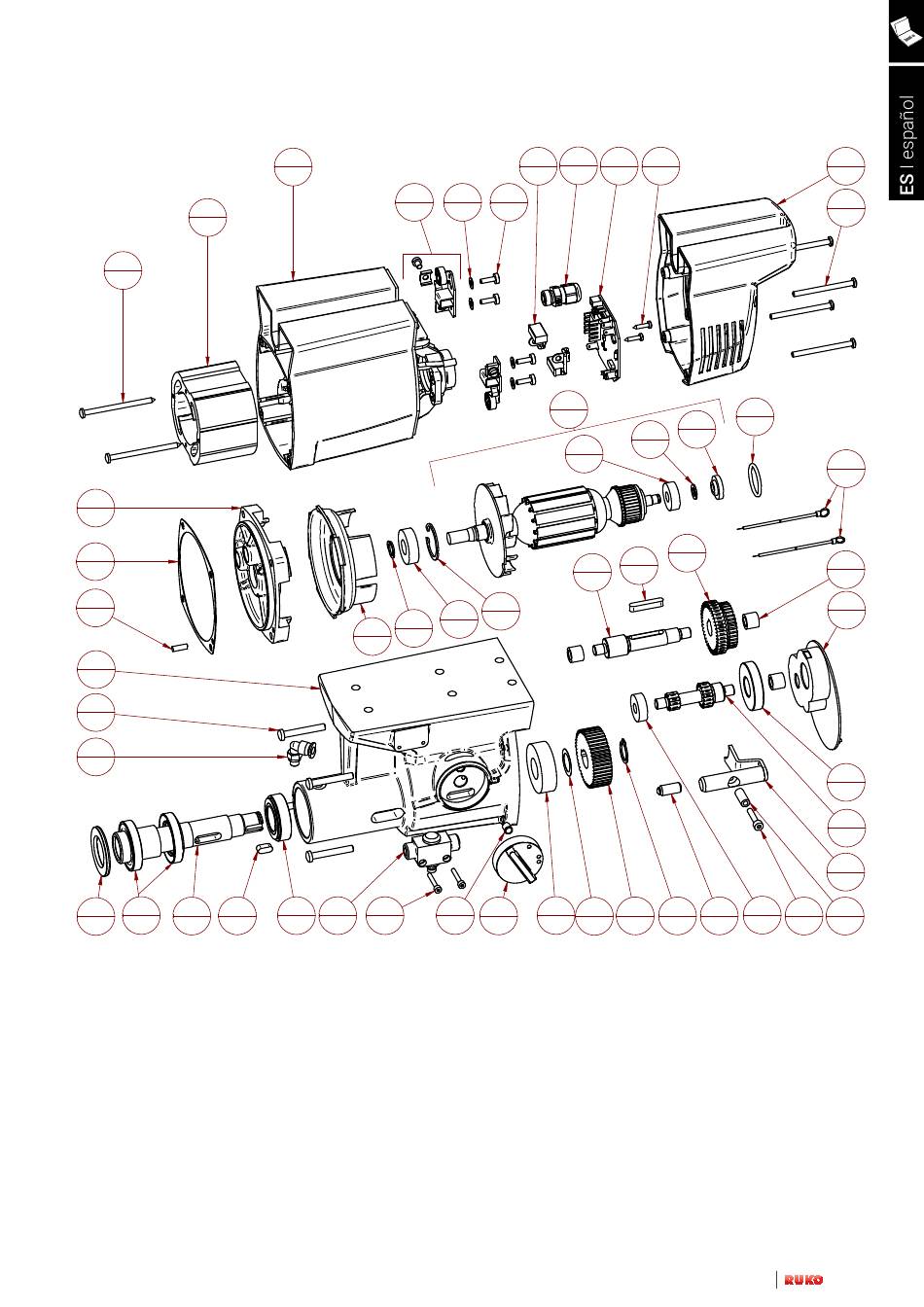 ES | español

RUKO